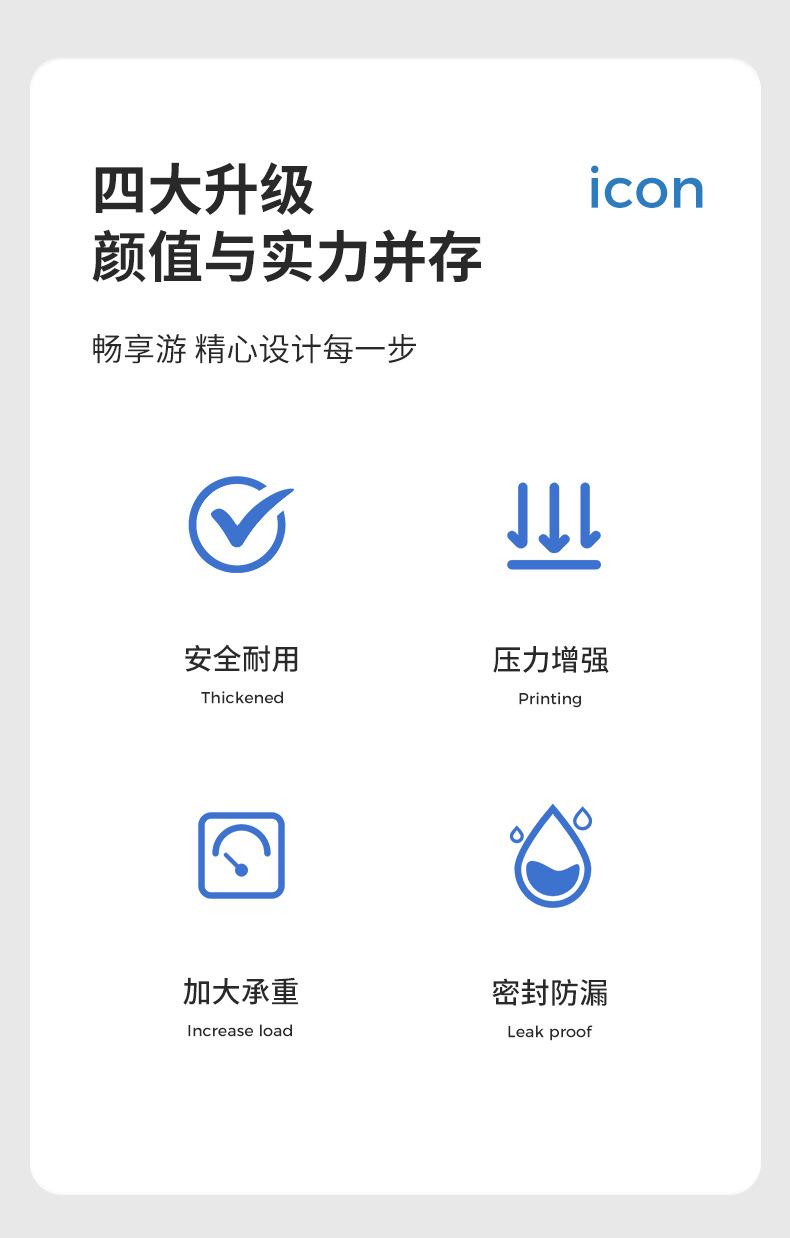 四大升级
颜值与实力并存

icon

畅享游 精心设计每一步

安全耐用
Thickened

压力增强
Printing

加大承重
Increase load

密封防漏
Leak proof