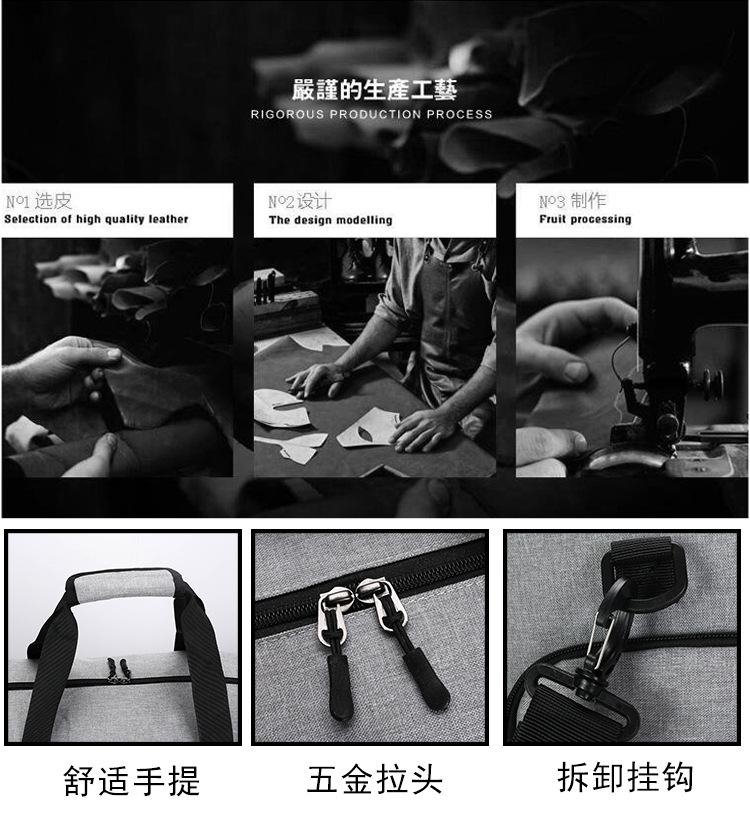 嚴謹的生產工藝
RIGOROUS PRODUCTION PROCESS

No1 选皮
Selection of high quality leather

No2 设计
The design modelling

No3 制作
Fruit processing

舒适手提

五金拉头

拆卸挂钩