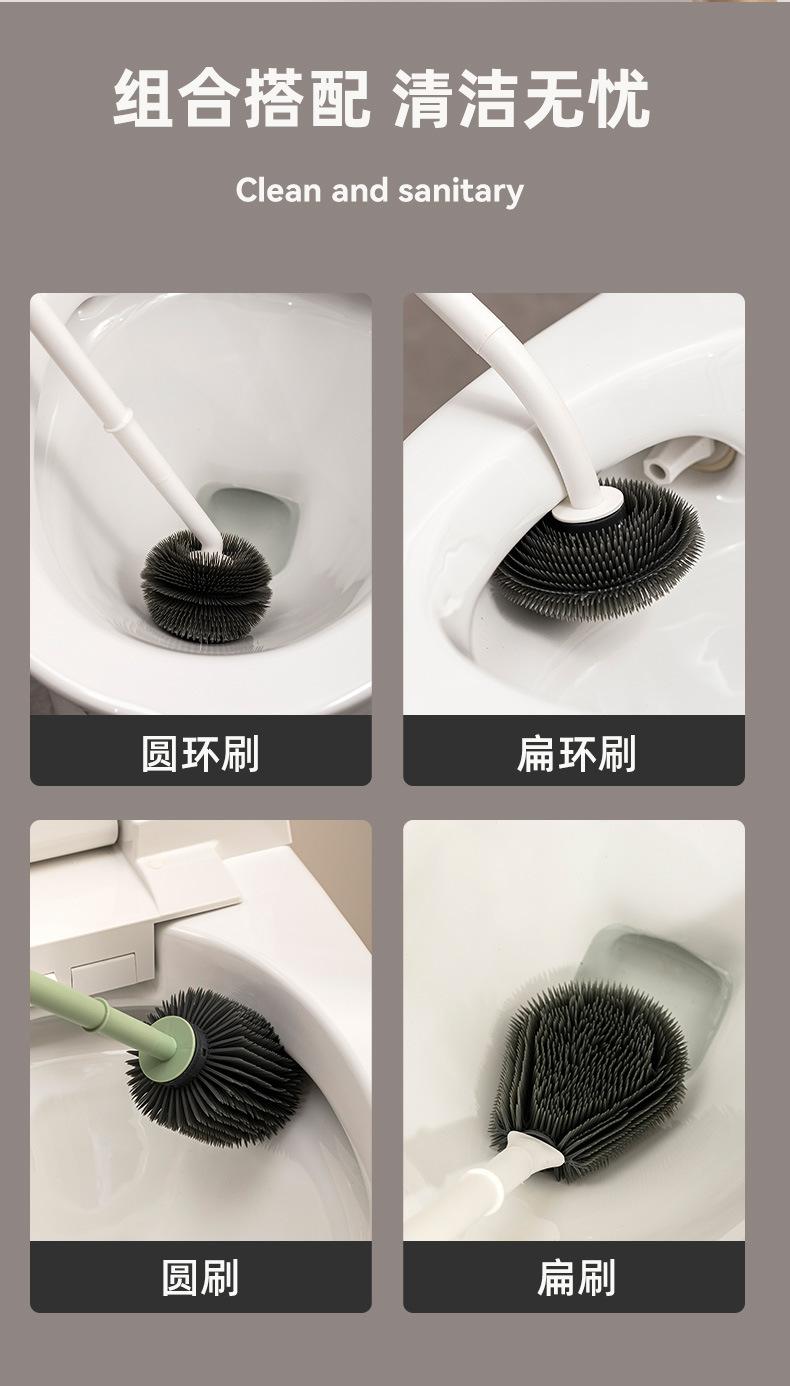 组合搭配 清洁无忧

Clean and sanitary

圆环刷

扁环刷

圆刷

扁刷