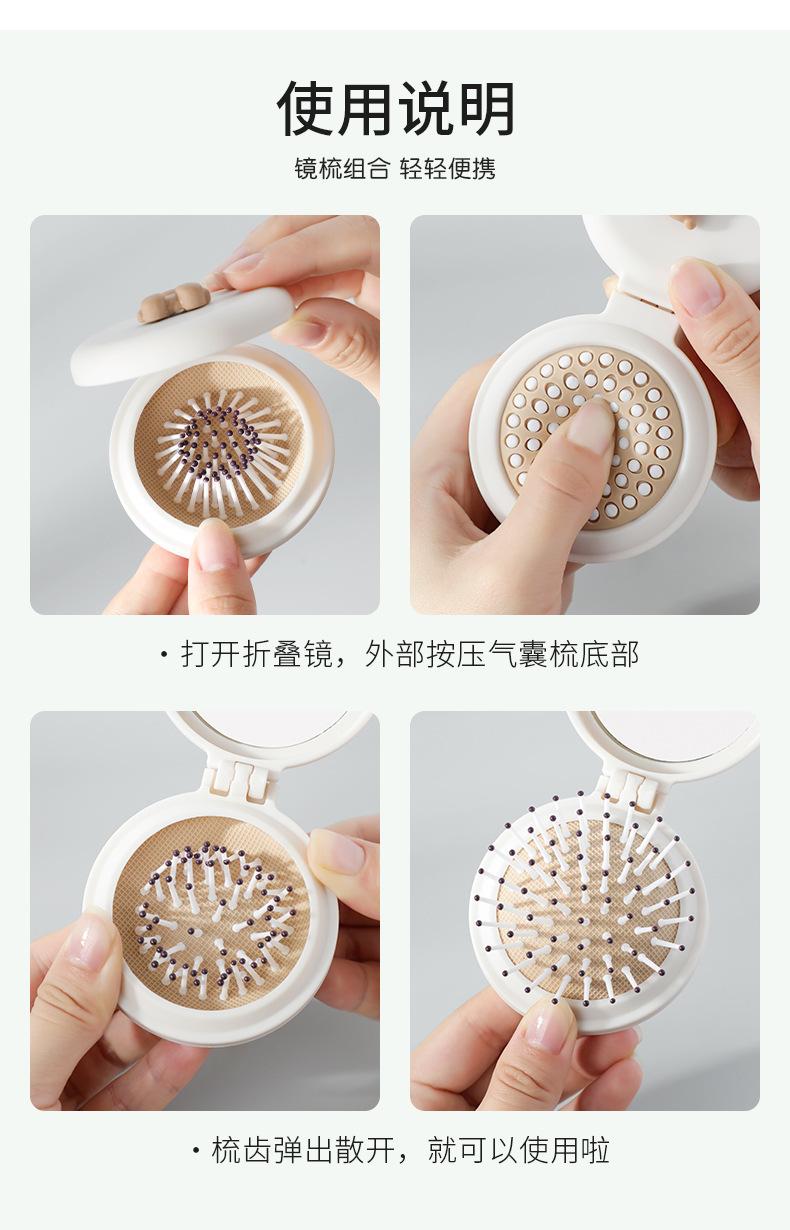 使用说明

镜梳组合 轻轻便携

· 打开折叠镜，外部按压气囊梳底部

· 梳齿弹出散开，就可以使用啦