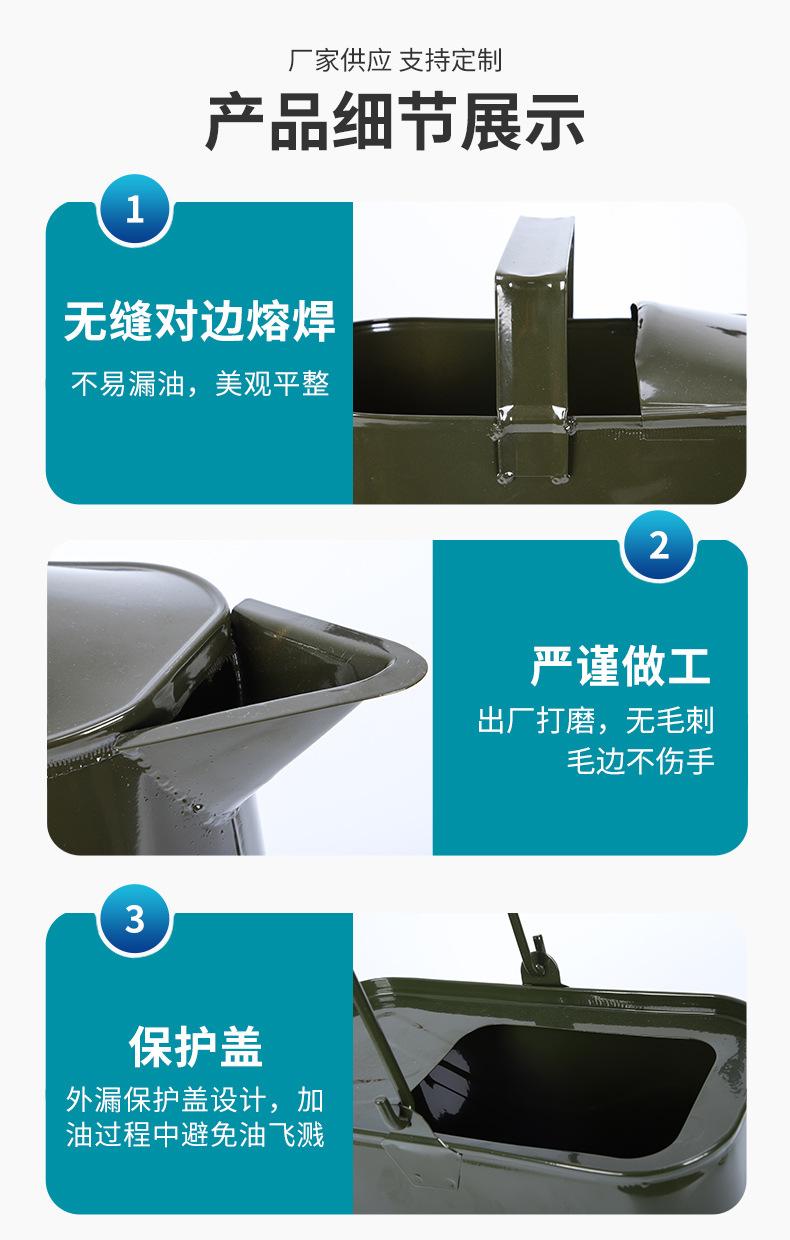 厂家供应 支持定制

产品细节展示

1

无缝对边熔焊

不易漏油，美观平整

2

严谨做工

出厂打磨，无毛刺
毛边不伤手

3

保护盖

外漏保护盖设计，加油过程中避免油飞溅