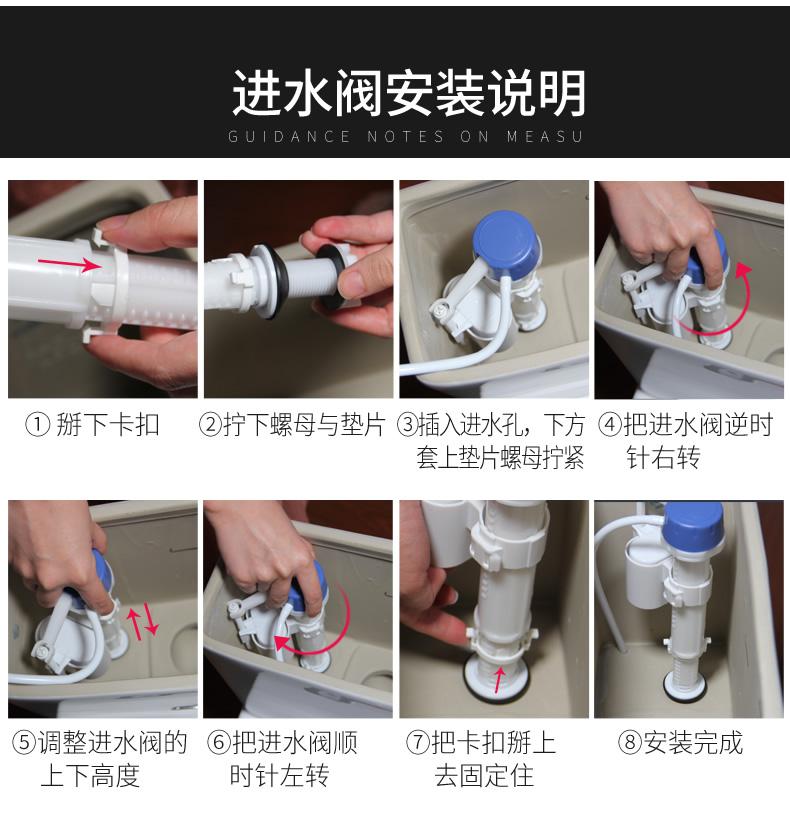 进水阀安装说明
GUIDANCE NOTES ON MEASU

① 掰下卡扣

②拧下螺母与垫片

③插入进水孔，下方套上垫片螺母拧紧

④把进水阀逆时针右转

⑤调整进水阀的上下高度

⑥把进水阀顺时针左转

⑦把卡扣掰上去固定住

⑧安装完成