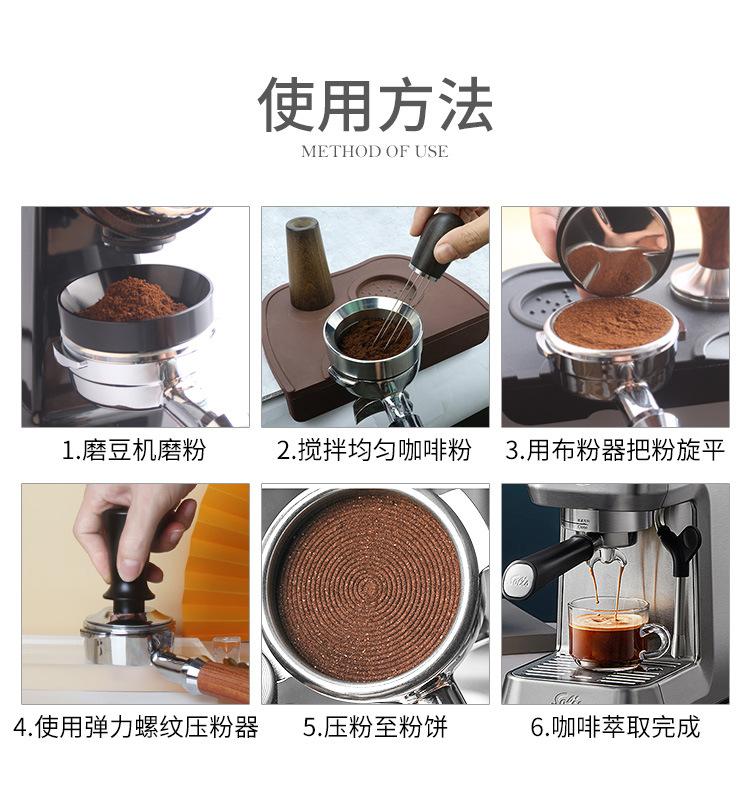 使用方法

METHOD OF USE

1.磨豆机磨粉

2.搅拌均匀咖啡粉

3.用布粉器把粉旋平

4.使用弹力螺纹压粉器

5.压粉至粉饼

6.咖啡萃取完成