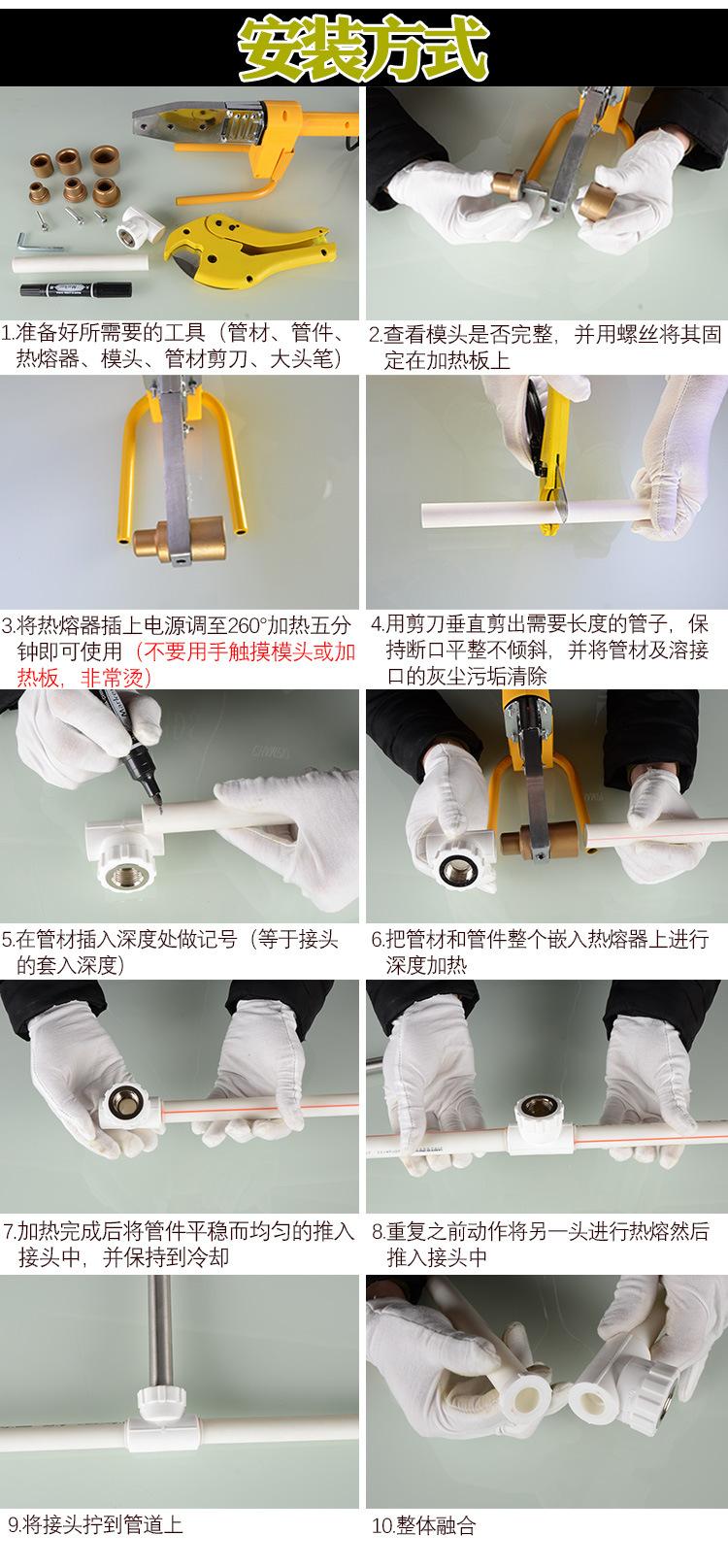 安装方式

1.准备好所需要的工具（管材、管件、热熔器、模头、管材剪刀、大头笔）

2.查看模头是否完整，并用螺丝将其固定在加热板上

3.将热熔器插上电源调至260°加热五分钟即可使用（不要用手触摸模头或加热板，非常烫）

4.用剪刀垂直剪出需要长度的管子，保持断口平整不倾斜，并将管材及溶接口的灰尘污垢清除

5.在管材插入深度处做记号（等于接头的套入深度）

6.把管材和管件整个嵌入热熔器上进行深度加热

7.加热完成后将管件平稳而均匀的推入接头中，并保持到冷却

8.重复之前动作将另一头进行热熔然后推入接头中

9.将接头拧到管道上

10.整体融合