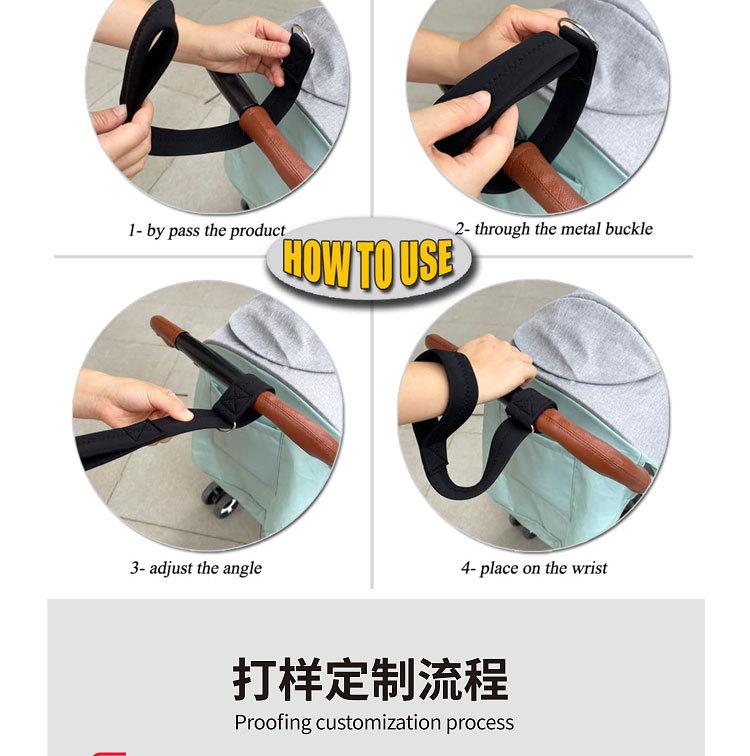 1- by pass the product

2- through the metal buckle

HOW TO USE

3- adjust the angle

4- place on the wrist

打样定制流程

Proofing customization process