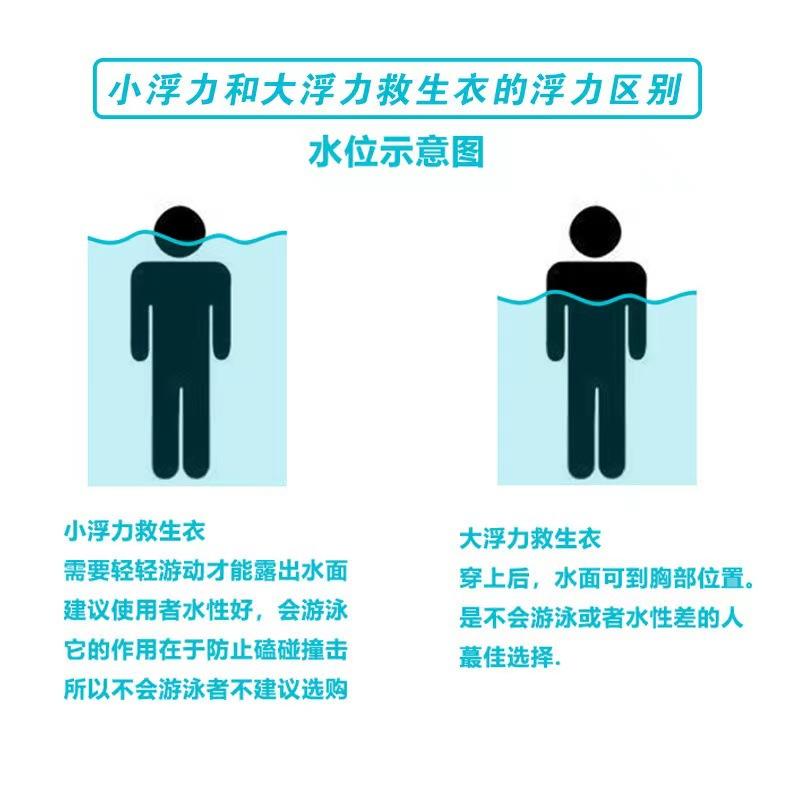 小浮力和大浮力救生衣的浮力区别

水位示意图

小浮力救生衣
需要轻轻游动才能露出水面
建议使用者水性好，会游泳
它的作用在于防止磕碰撞击
所以不会游泳者不建议选购

大浮力救生衣
穿上后，水面可到胸部位置。
是不会游泳或者水性差的人
蕞佳选择.