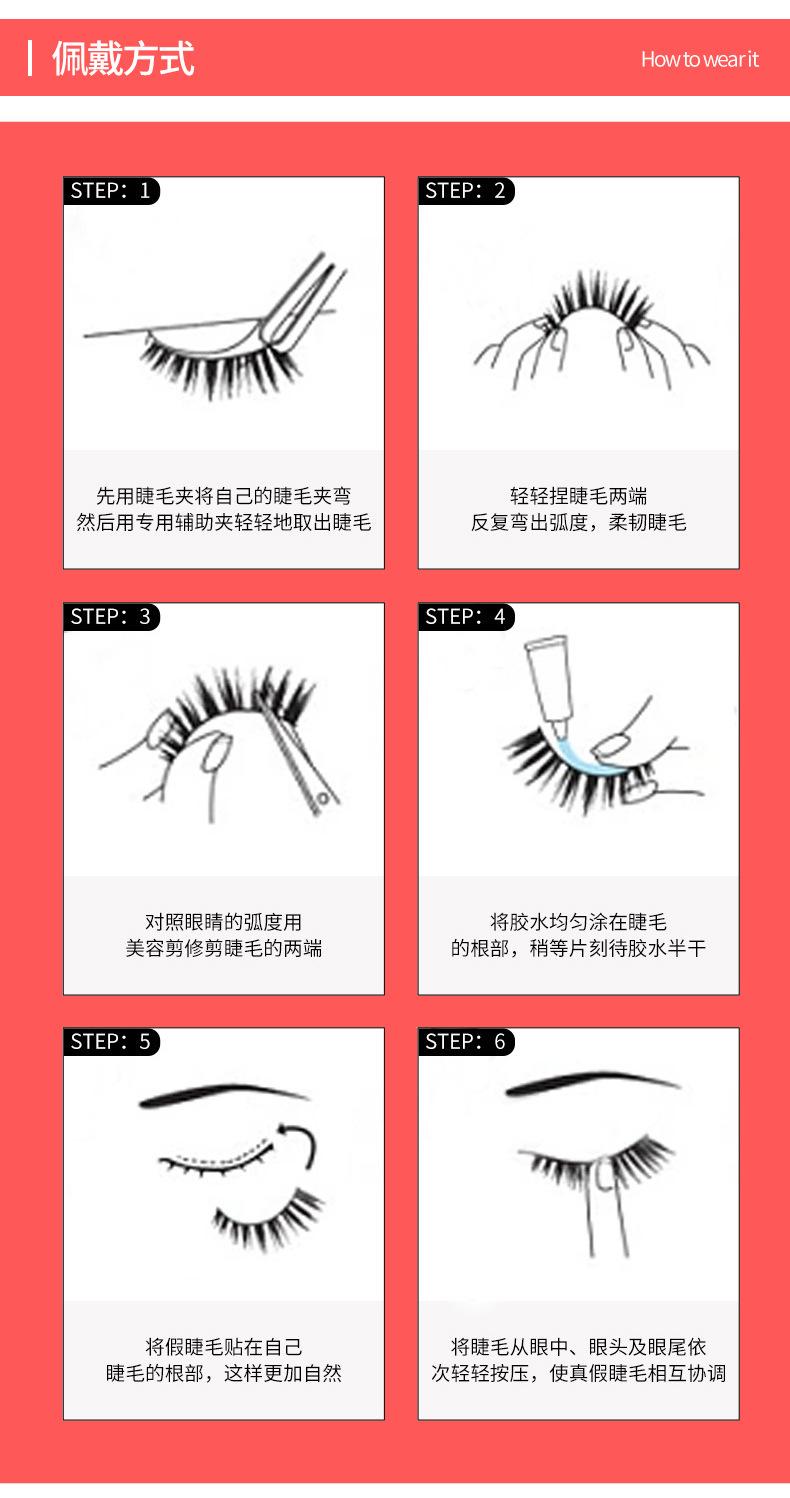 佩戴方式

How to wear it

STEP: 1

先用睫毛夹将自己的睫毛夹弯
然后用专用辅助夹轻轻地取出睫毛

STEP: 2

轻轻捏睫毛两端
反复弯出弧度，柔韧睫毛

STEP: 3

对照眼睛的弧度用
美容剪修剪睫毛的两端

STEP: 4

将胶水均匀涂在睫毛
的根部，稍等片刻待胶水半干

STEP: 5

将假睫毛贴在自己
睫毛的根部，这样更加自然

STEP: 6

将睫毛从眼中、眼头及眼尾依
次轻轻按压，使真假睫毛相互协调