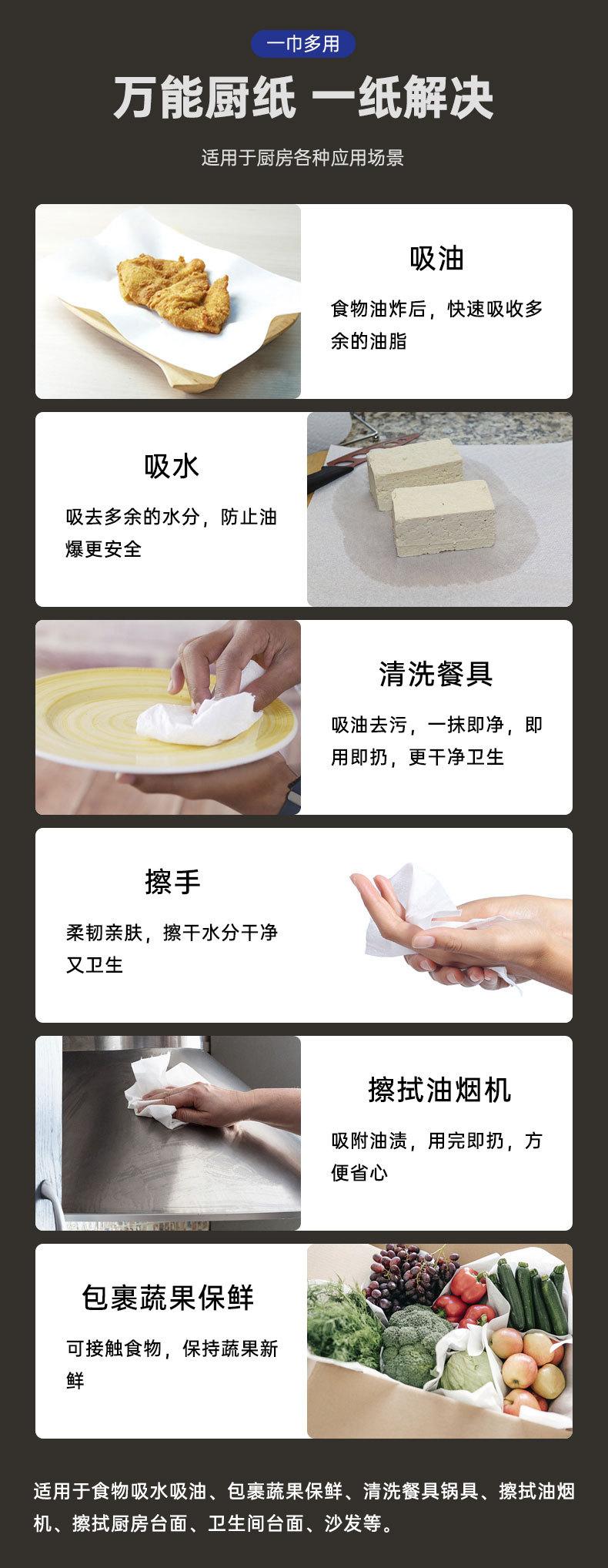 一巾多用

万能厨纸 一纸解决

适用于厨房各种应用场景

吸油

食物油炸后，快速吸收多余的油脂

吸水

吸去多余的水分，防止油爆更安全

清洗餐具

吸油去污，一抹即净，即用即扔，更干净卫生

擦手

柔韧亲肤，擦干水分干净又卫生

擦拭油烟机

吸附油渍，用完即扔，方便省心

包裹蔬果保鲜

可接触食物，保持蔬果新鲜

适用于食物吸水吸油、包裹蔬果保鲜、清洗餐具锅具、擦拭油烟机、擦拭厨房台面、卫生间台面、沙发等。