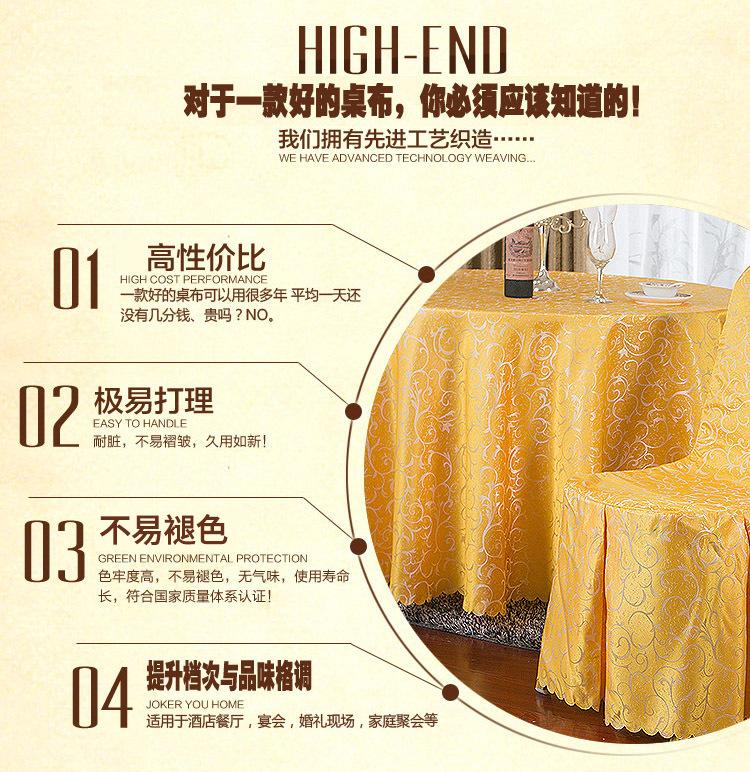 HIGH-END
对于一款好的桌布，你必须应该知道的！
我们拥有先进工艺织造……
WE HAVE ADVANCED TECHNOLOGY WEAVING...

01 高性价比
HIGH COST PERFORMANCE
一款好的桌布可以用很多年 平均一天还没有几分钱、贵吗？NO。

02 极易打理
EASY TO HANDLE
耐脏，不易褶皱，久用如新！

03 不易褪色
GREEN ENVIRONMENTAL PROTECTION
色牢度高，不易褪色，无气味，使用寿命长，符合国家质量体系认证！

04 提升档次与品味格调
JOKER YOU HOME
适用于酒店餐厅，宴会，婚礼现场，家庭聚会等