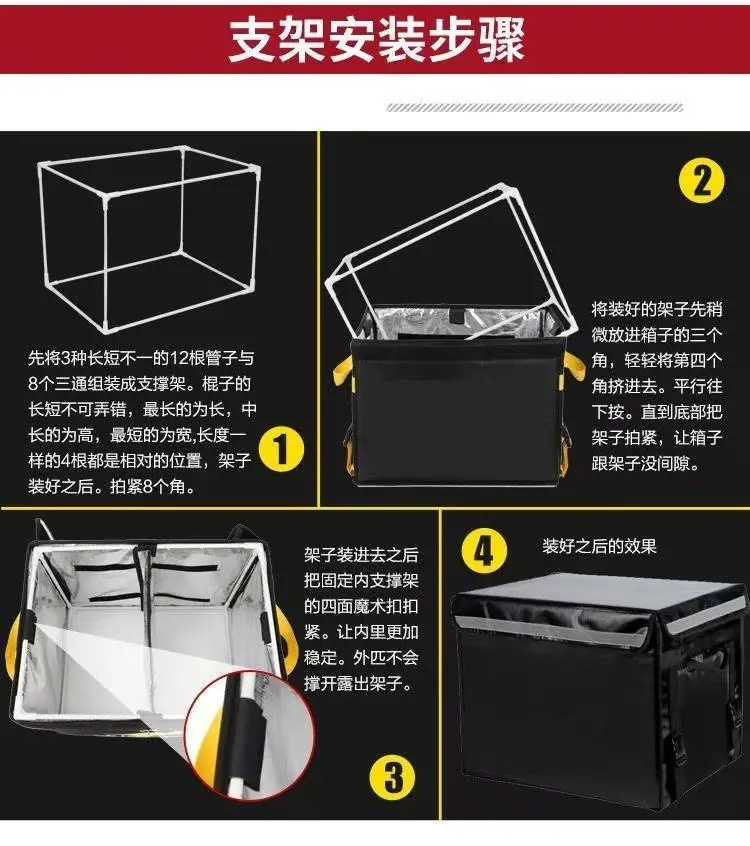 支架安装步骤

先将3种长短不一的12根管子与8个三通组装成支撑架。棍子的长短不可弄错，最长的为长，中长的为高，最短的为宽,长度一样的4根都是相对的位置，架子装好之后。拍紧8个角。

1

2

将装好的架子先稍微放进箱子的三个角，轻轻将第四个角挤进去。平行往下按。直到底部把架子拍紧，让箱子跟架子没间隙。

架子装进去之后把固定内支撑架的四面魔术扣扣紧。让内里更加稳定。外匹不会撑开露出架子。

3

4

装好之后的效果