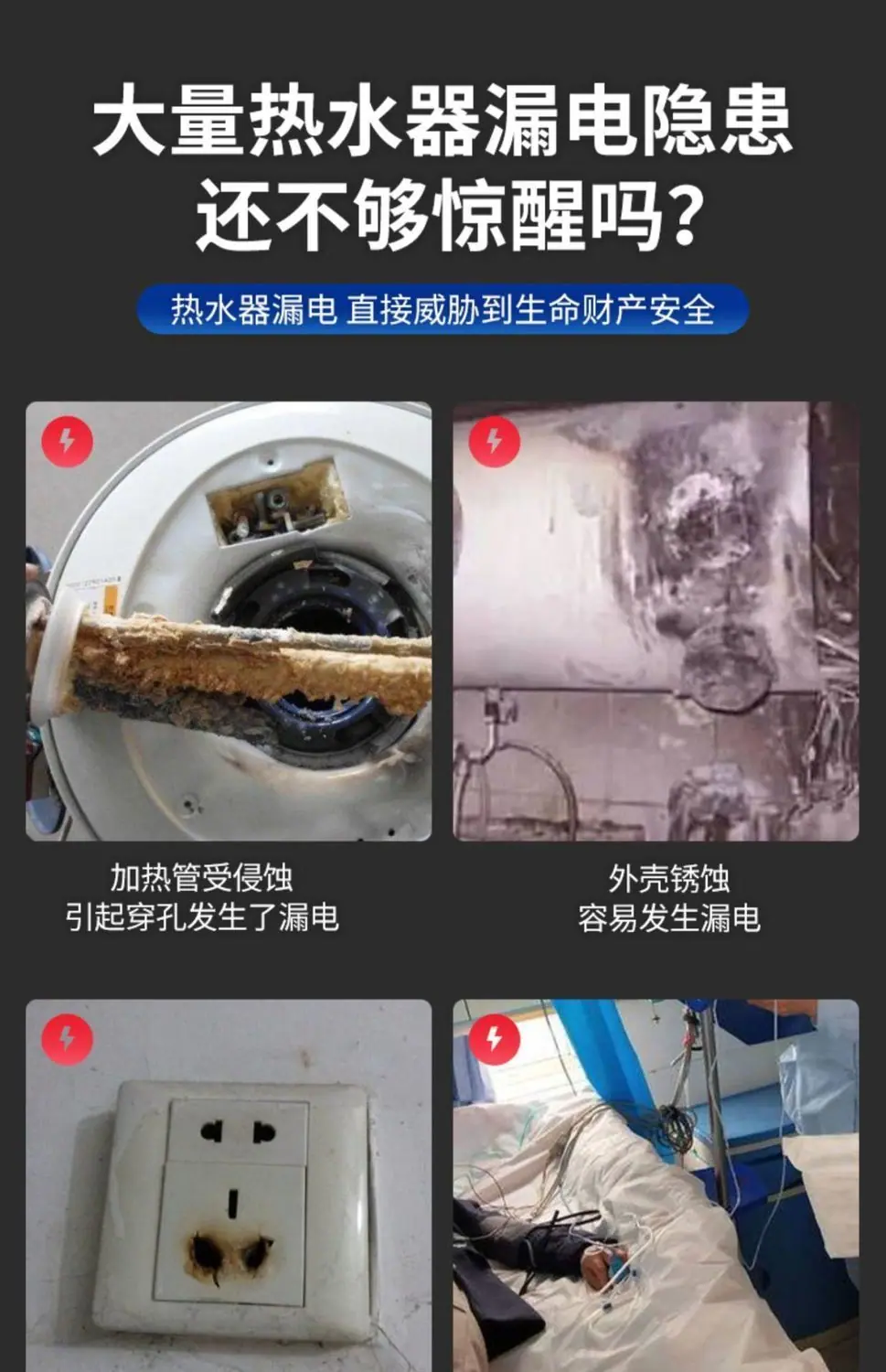 大量热水器漏电隐患
还不够惊醒吗？

热水器漏电 直接威胁到生命财产安全

加热管受侵蚀
引起穿孔发生了漏电

外壳锈蚀
容易发生漏电