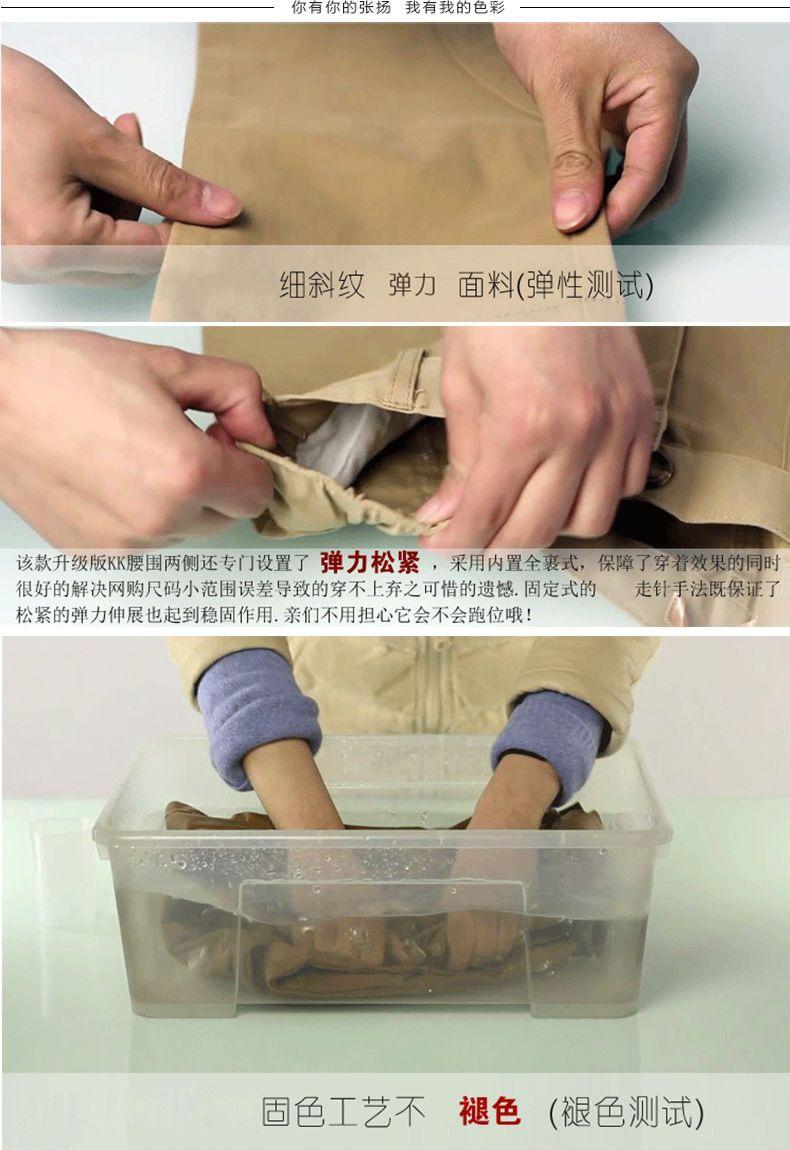 你有你的张扬 我有我的色彩

细斜纹 弹力 面料(弹性测试)

该款升级版KK腰围两侧还专门设置了 弹力松紧 ，采用内置全裹式，保障了穿着效果的同时很好的解决网购尺码小范围误差导致的穿不上弃之可惜的遗憾. 固定式的 走针手法既保证了松紧的弹力伸展也起到稳固作用. 亲们不用担心它会不会跑位哦！

固色工艺不 褪色 (褪色测试)