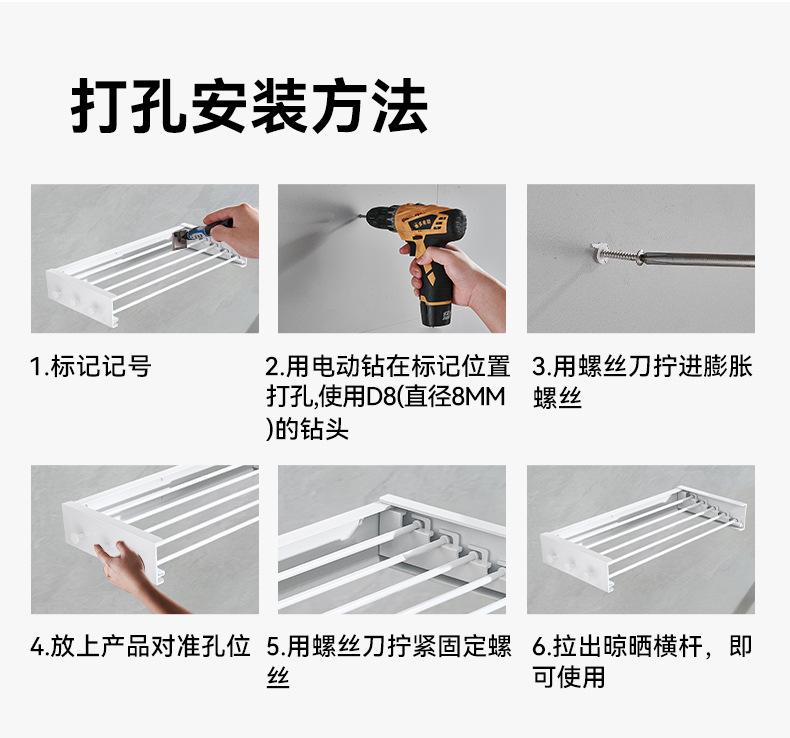 打孔安装方法

1.标记记号

2.用电动钻在标记位置打孔,使用D8(直径8MM)的钻头

3.用螺丝刀拧进膨胀螺丝

4.放上产品对准孔位

5.用螺丝刀拧紧固定螺丝

6.拉出晾晒横杆，即可使用