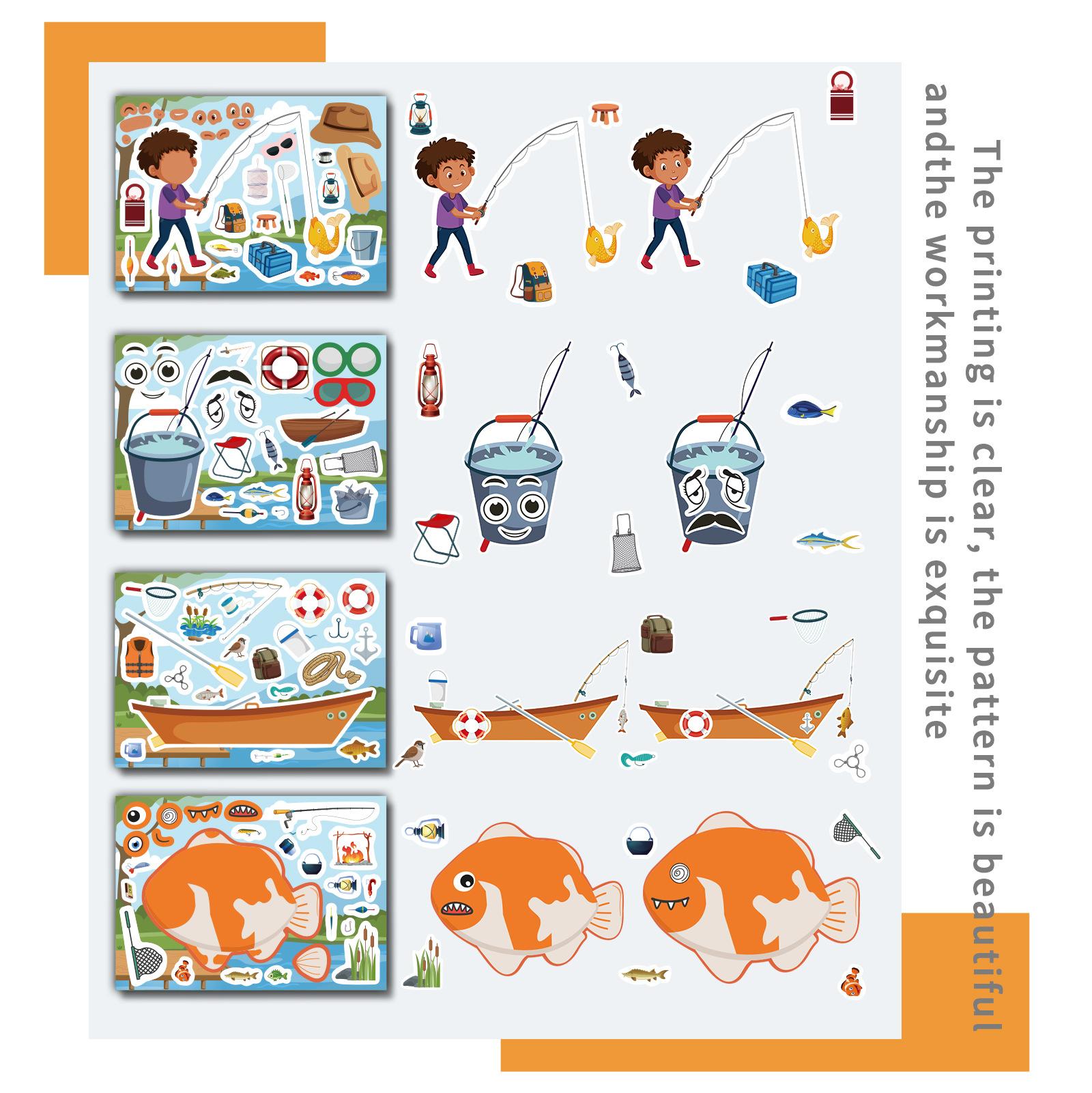 The printing is clear, the pattern is beautiful andthe workmanship is exquisite