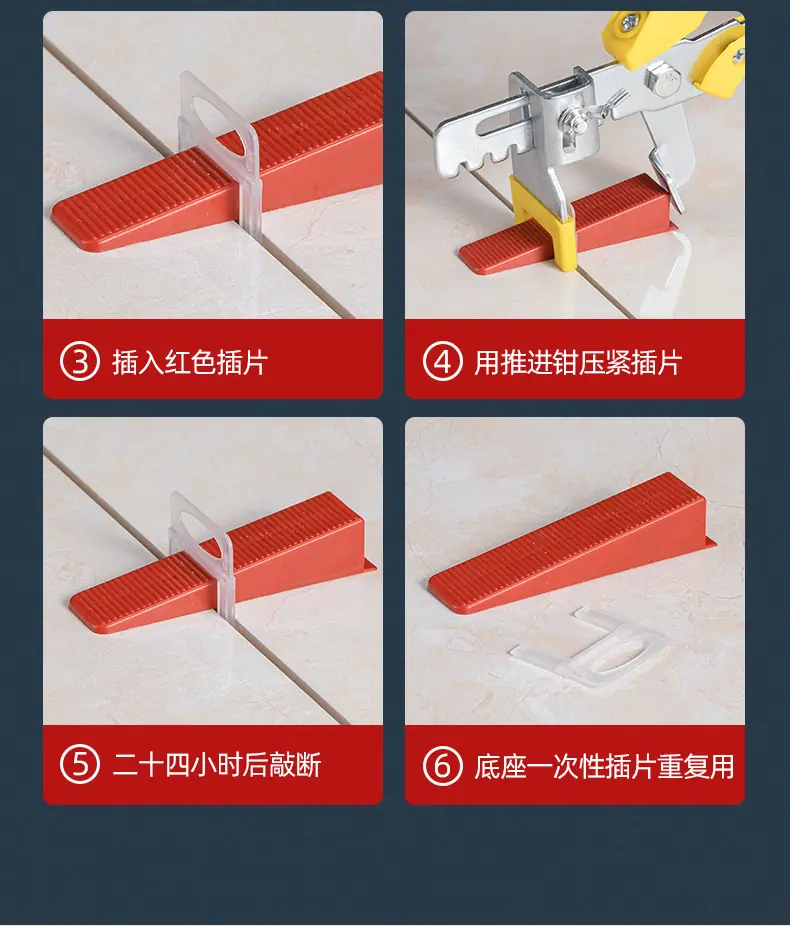 ③ 插入红色插片

④ 用推进钳压紧插片

⑤ 二十四小时后敲断

⑥ 底座一次性插片重复用