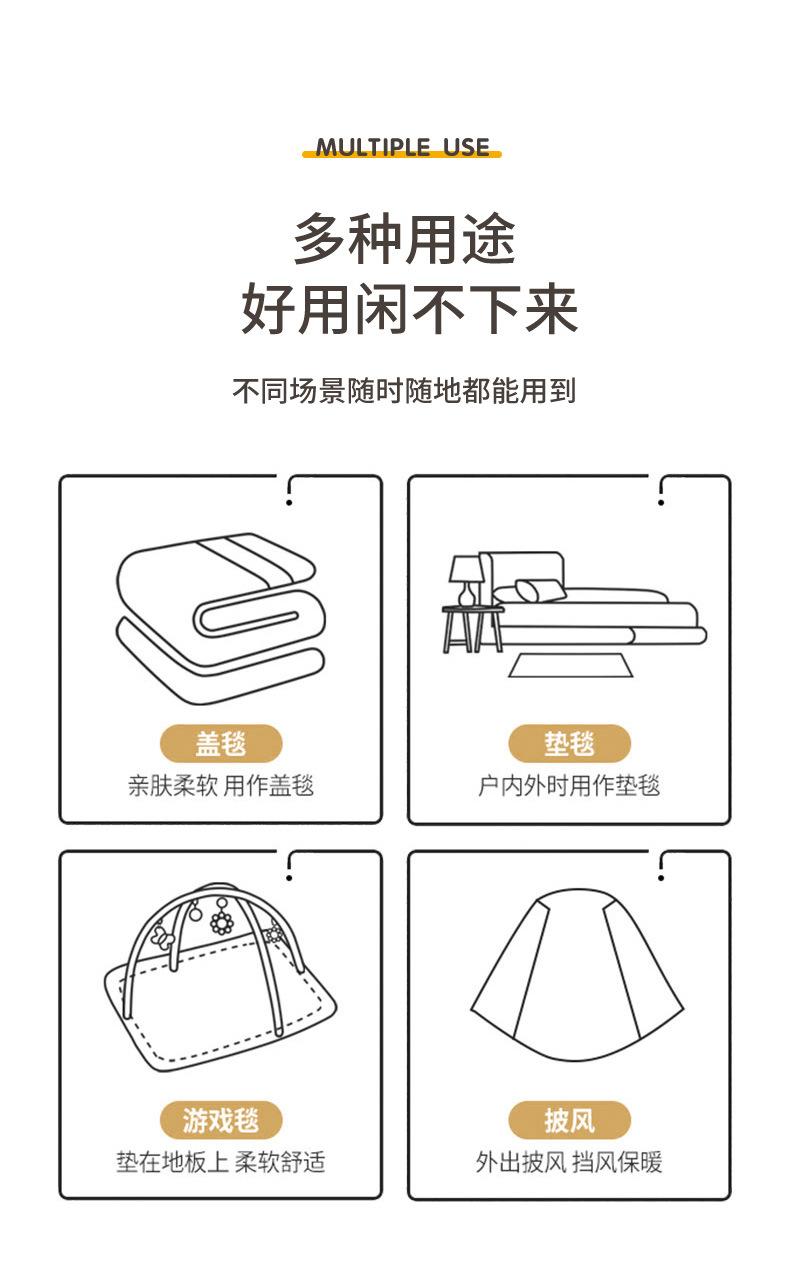 MULTIPLE USE

多种用途
好用闲不下来

不同场景随时随地都能用到

盖毯
亲肤柔软 用作盖毯

垫毯
户内外时用作垫毯

游戏毯
垫在地板上 柔软舒适

披风
外出披风 挡风保暖