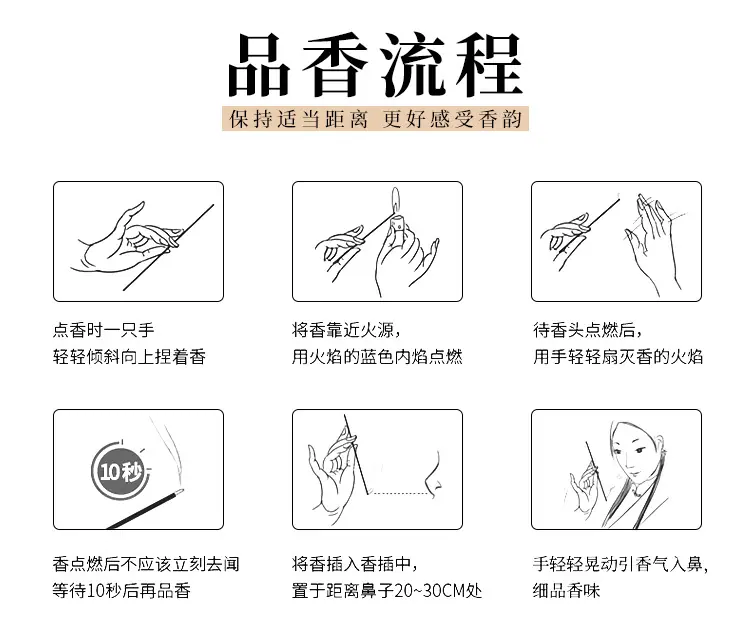 品香流程
保持适当距离 更好感受香韵

点香时一只手
轻轻倾斜向上捏着香

将香靠近火源，
用火焰的蓝色内焰点燃

待香头点燃后，
用手轻轻扇灭香的火焰

10秒

香点燃后不应该立刻去闻
等待10秒后再品香

将香插入香插中，
置于距离鼻子20~30CM处

手轻轻晃动引香气入鼻，
细品香味