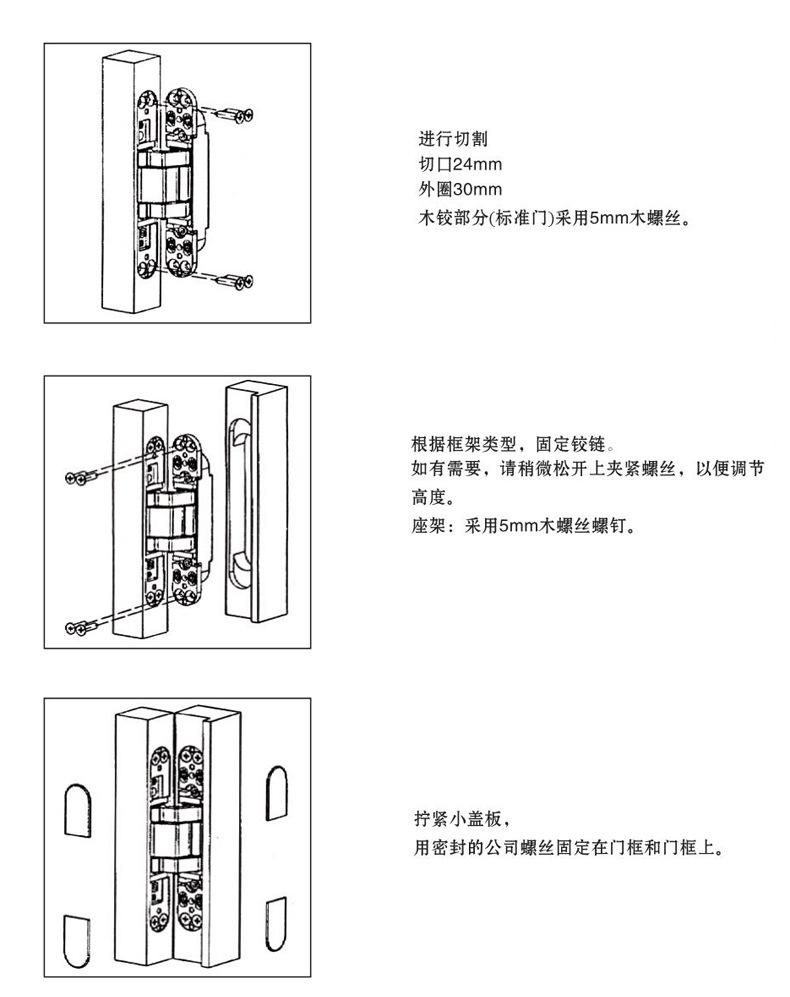 进行切割
切口24mm
外圈30mm
木铰部分(标准门)采用5mm木螺丝。

根据框架类型，固定铰链。
如有需要，请稍微松开上夹紧螺丝，以便调节高度。
座架：采用5mm木螺丝螺钉。

拧紧小盖板，
用密封的公司螺丝固定在门框和门框上。