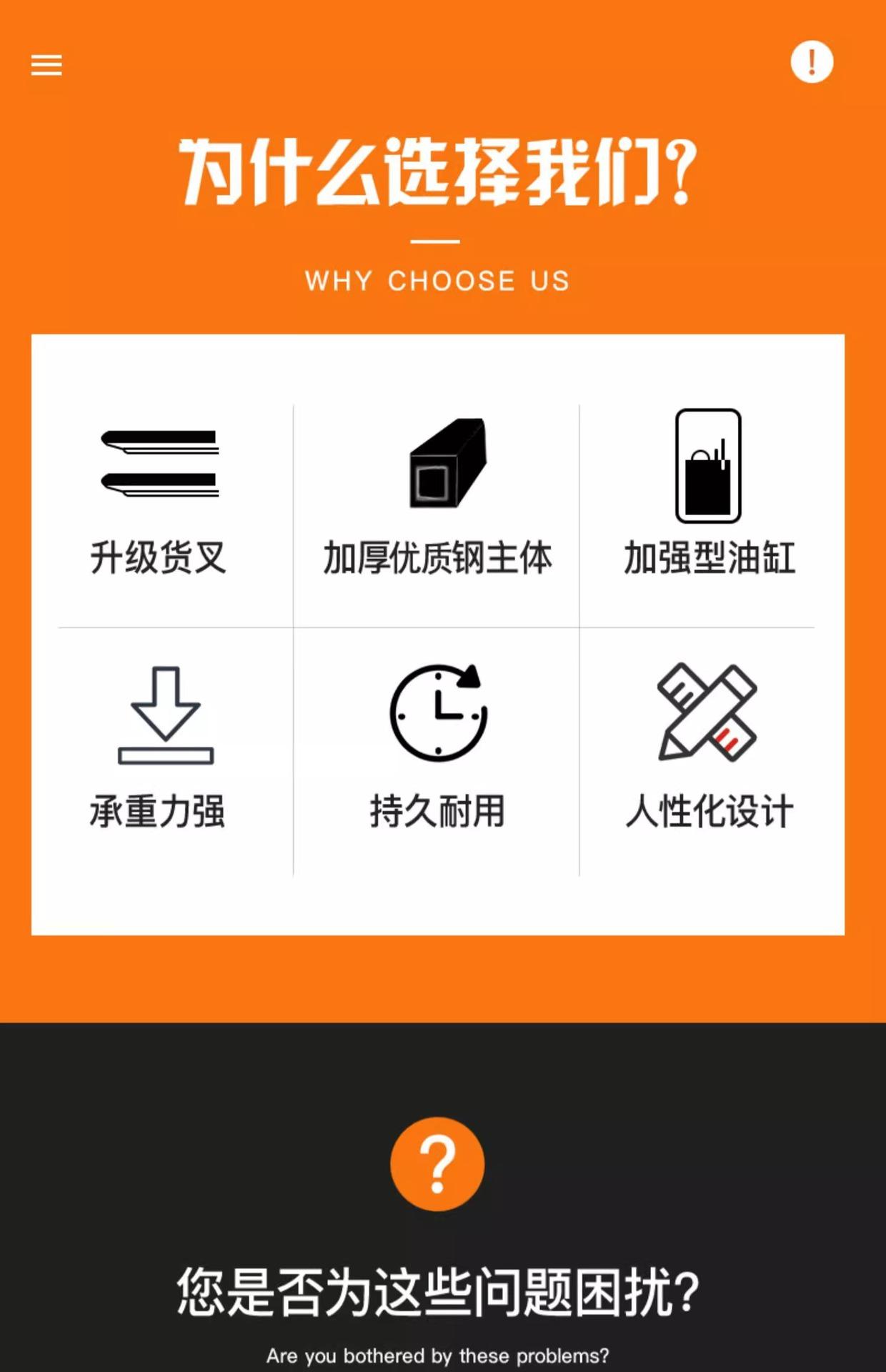 为什么选择我们?

WHY CHOOSE US

升级货叉

加厚优质钢主体

加强型油缸

承重力强

持久耐用

人性化设计

?

您是否为这些问题困扰?

Are you bothered by these problems?