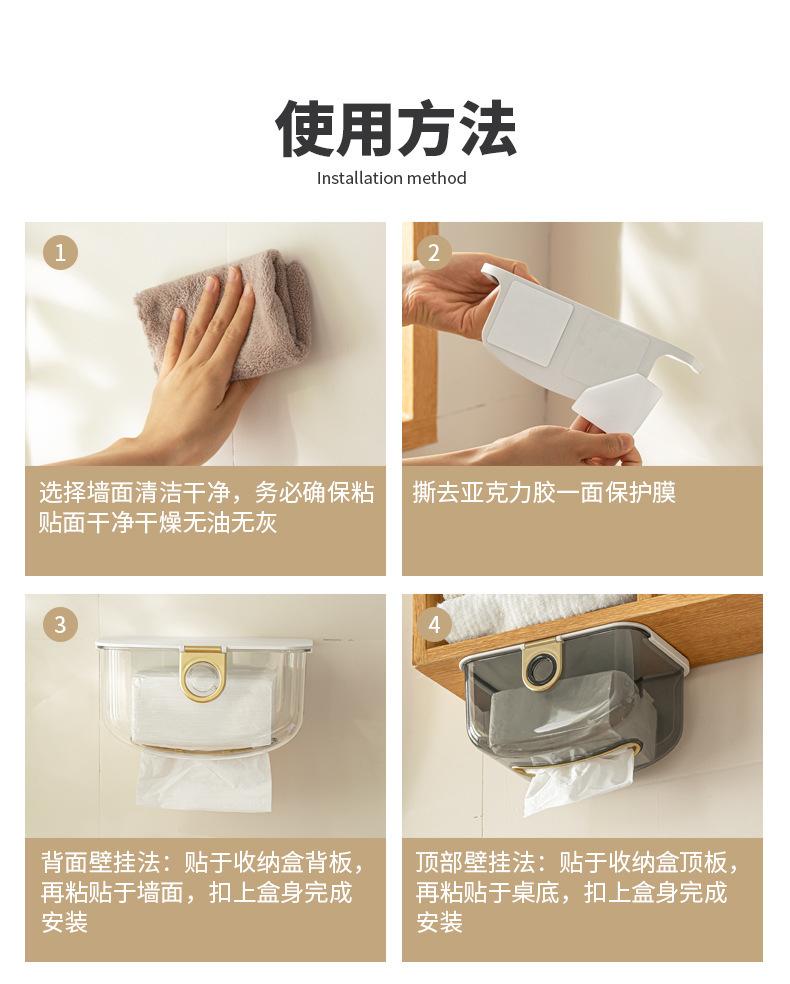 使用方法

Installation method

1

选择墙面清洁干净，务必确保粘贴面干净干燥无油无灰

2

撕去亚克力胶一面保护膜

3

背面壁挂法：贴于收纳盒背板，再粘贴于墙面，扣上盒身完成安装

4

顶部壁挂法：贴于收纳盒顶板，再粘贴于桌底，扣上盒身完成安装