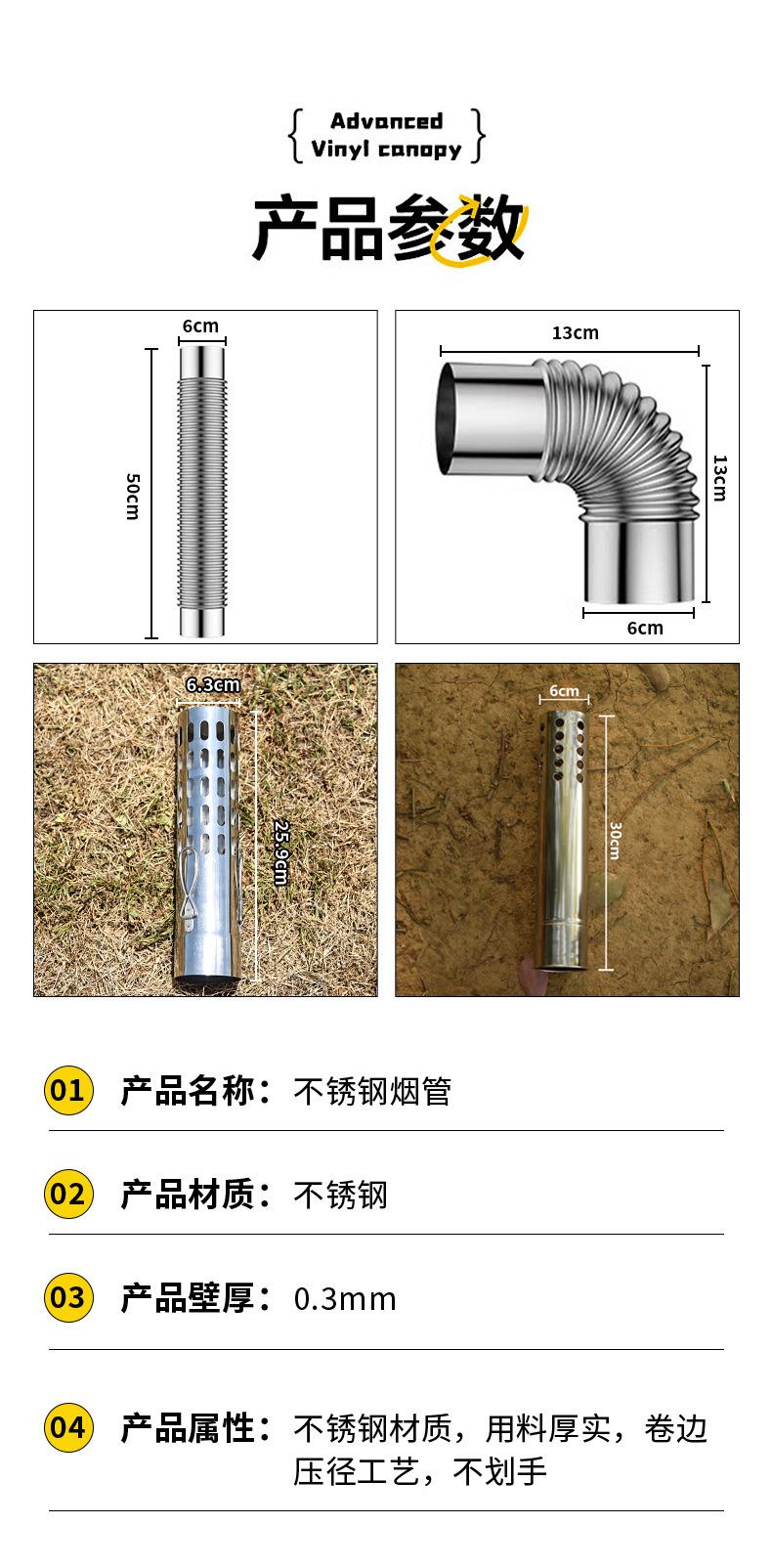 Advanced
Vinyl canopy

产品参数

6cm
50cm

13cm
13cm
6cm

6.3cm
25.9cm

6cm
30cm

01 产品名称：不锈钢烟管

02 产品材质：不锈钢

03 产品壁厚：0.3mm

04 产品属性：不锈钢材质，用料厚实，卷边压径工艺，不划手