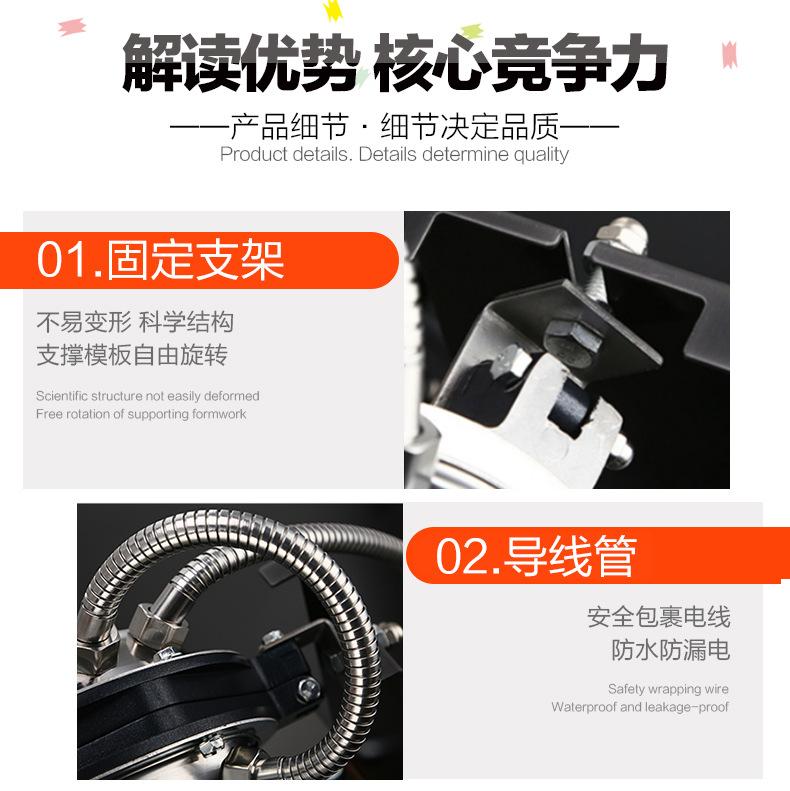 解读优势 核心竞争力

——产品细节 · 细节决定品质——
Product details. Details determine quality

01.固定支架

不易变形 科学结构
支撑模板自由旋转

Scientific structure not easily deformed
Free rotation of supporting formwork

02.导线管

安全包裹电线
防水防漏电

Safety wrapping wire
Waterproof and leakage-proof