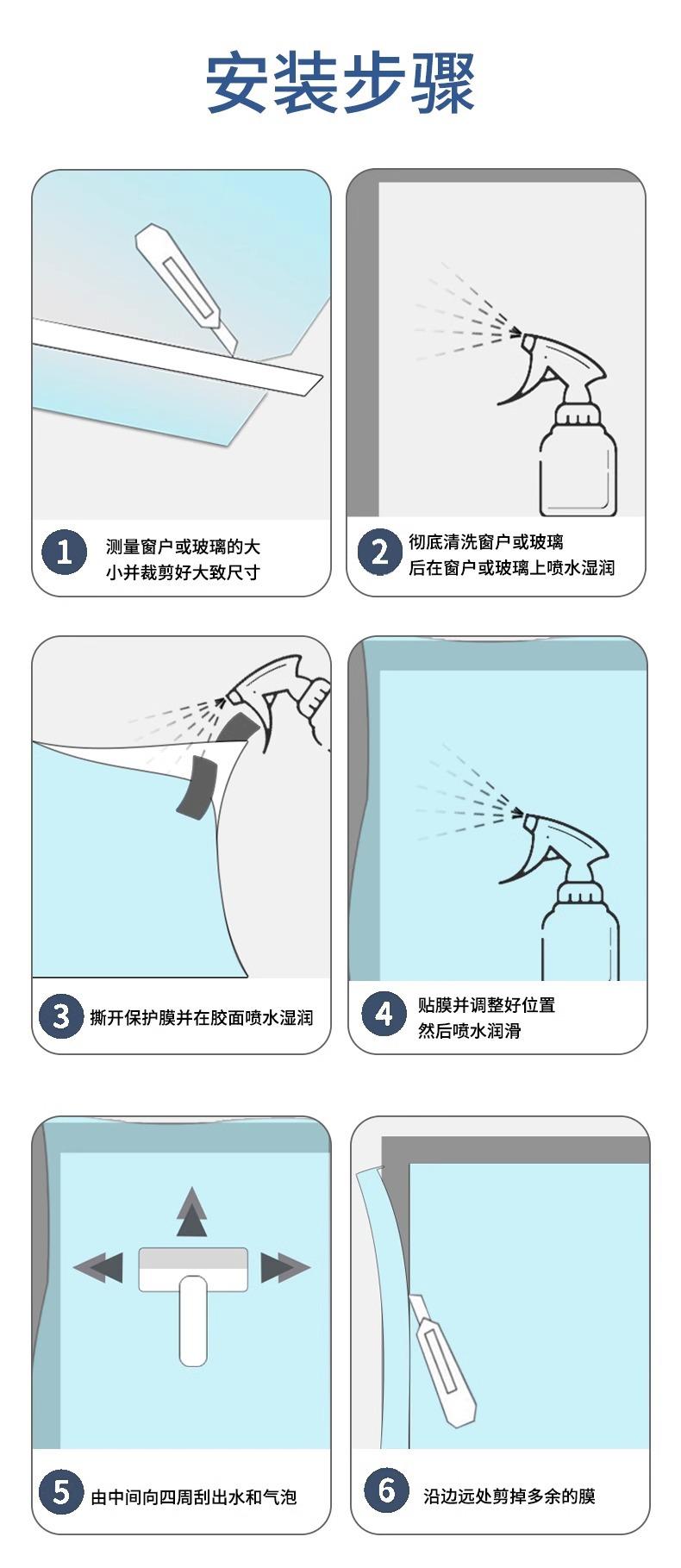 安装步骤

1 测量窗户或玻璃的大小并裁剪好大致尺寸

2 彻底清洗窗户或玻璃后在窗户或玻璃上喷水湿润

3 撕开保护膜并在胶面喷水湿润

4 贴膜并调整好位置然后喷水润滑

5 由中间向四周刮出水和气泡

6 沿边远处剪掉多余的膜