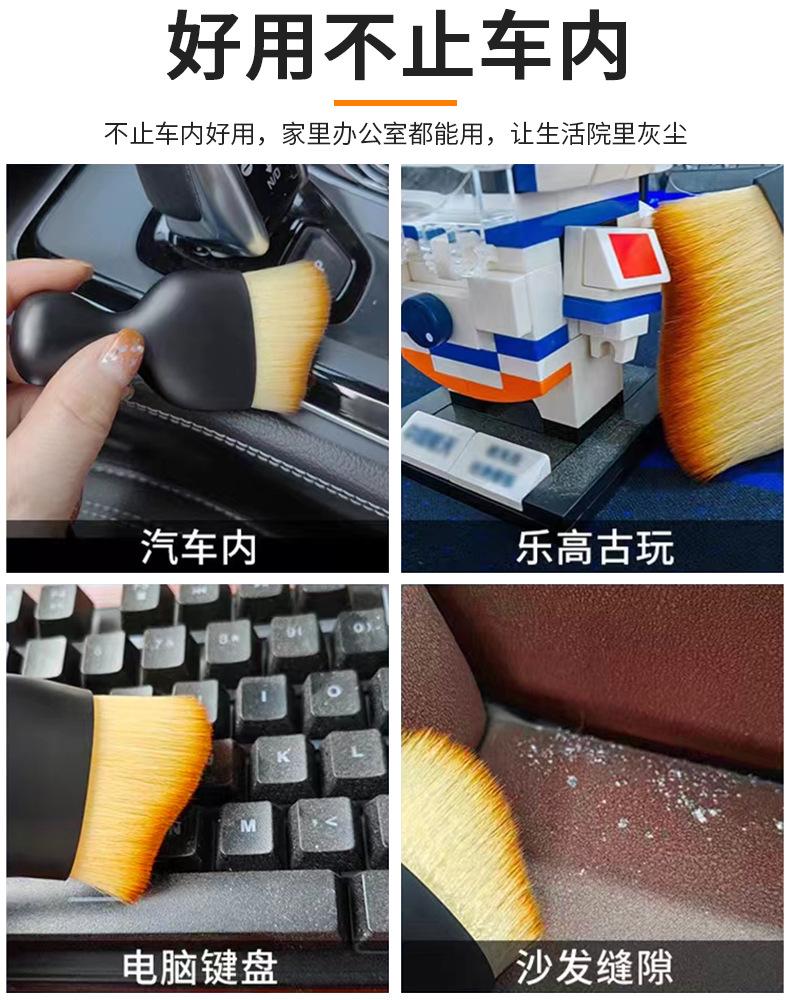 好用不止车内

不止车内好用，家里办公室都能用，让生活院里灰尘

汽车内

乐高古玩

电脑键盘

沙发缝隙