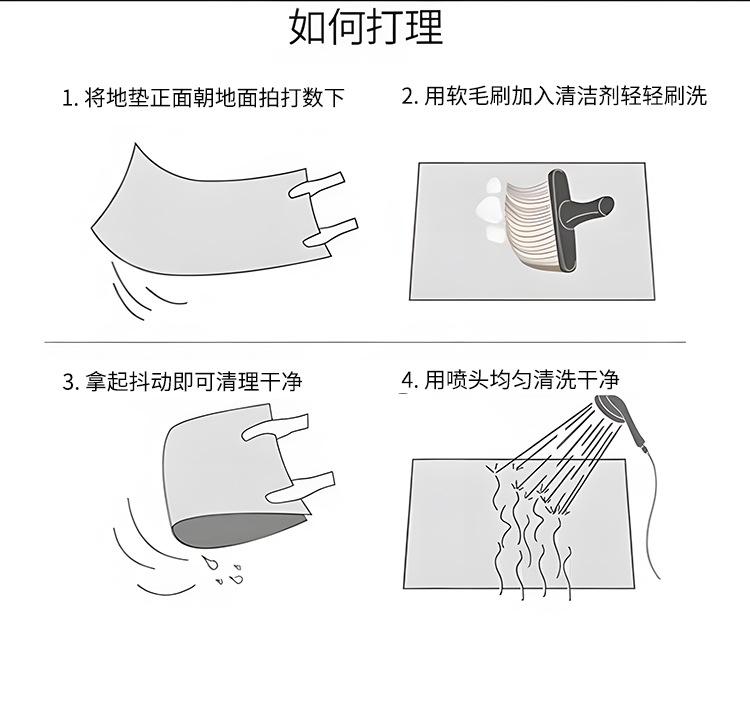 如何打理

1. 将地垫正面朝地面拍打数下

2. 用软毛刷加入清洁剂轻轻刷洗

3. 拿起抖动即可清理干净

4. 用喷头均匀清洗干净