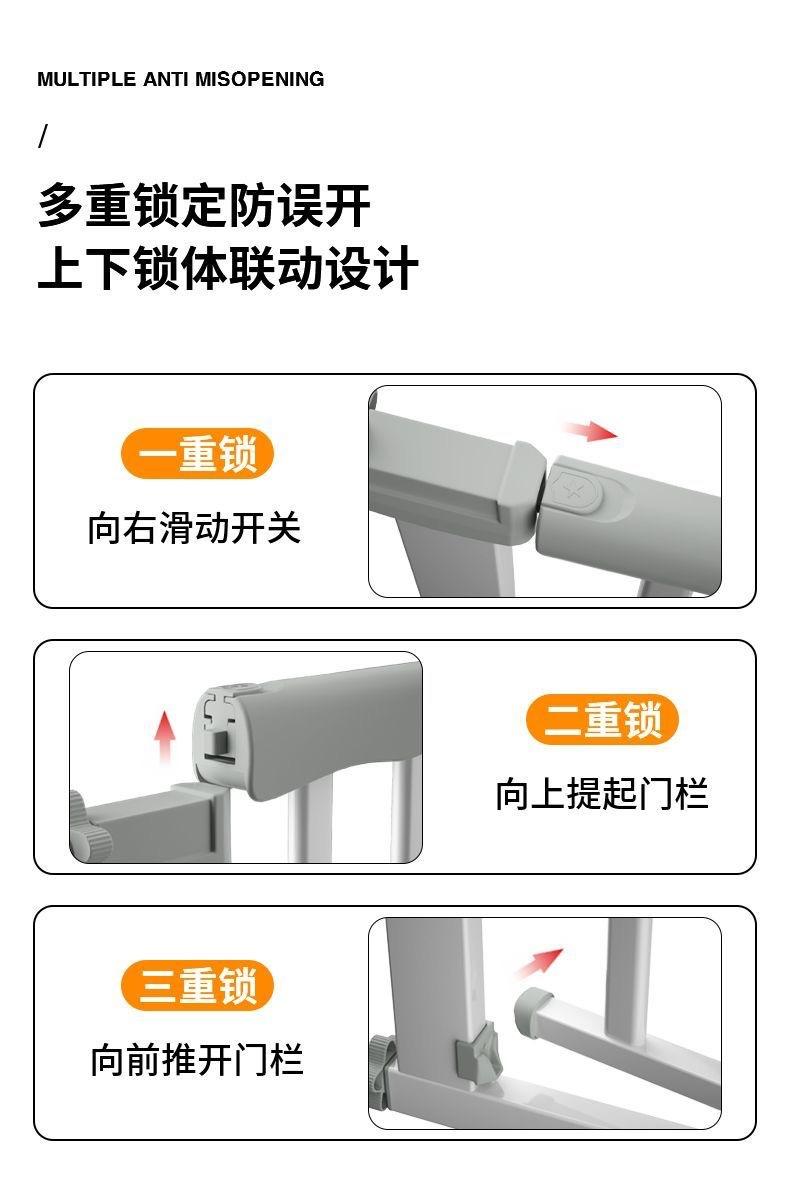 MULTIPLE ANTI MISOPENING

/

多重锁定防误开
上下锁体联动设计

一重锁
向右滑动开关

二重锁
向上提起门栏

三重锁
向前推开门栏