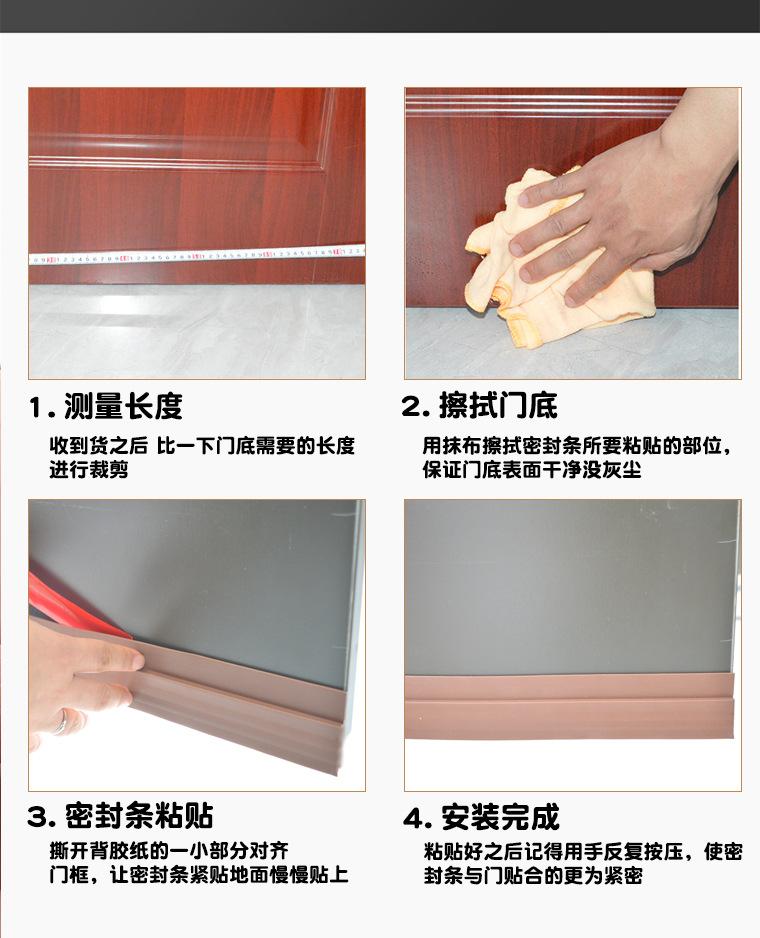 1. 测量长度

收到货之后 比一下门底需要的长度进行裁剪

2. 擦拭门底

用抹布擦拭密封条所要粘贴的部位，保证门底表面干净没灰尘

3. 密封条粘贴

撕开背胶纸的一小部分对齐门框，让密封条紧贴地面慢慢贴上

4. 安装完成

粘贴好之后记得用手反复按压，使密封条与门贴合的更为紧密