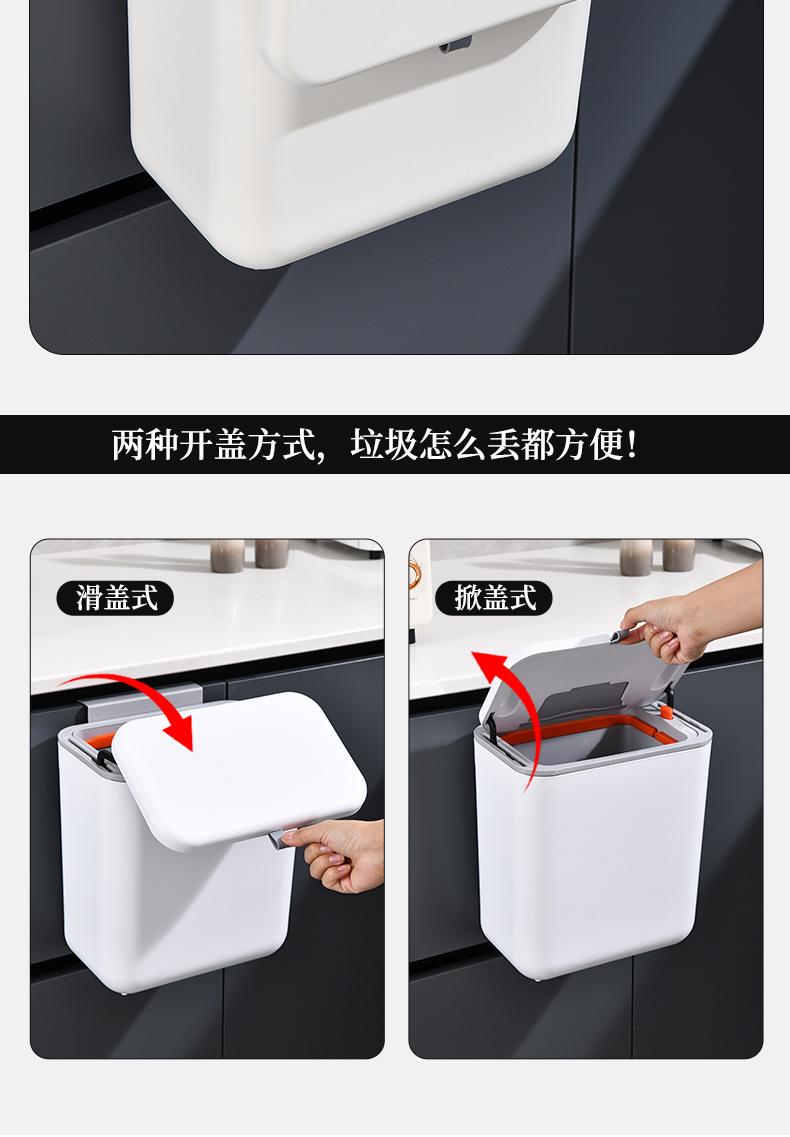 两种开盖方式，垃圾怎么丢都方便！

滑盖式

掀盖式