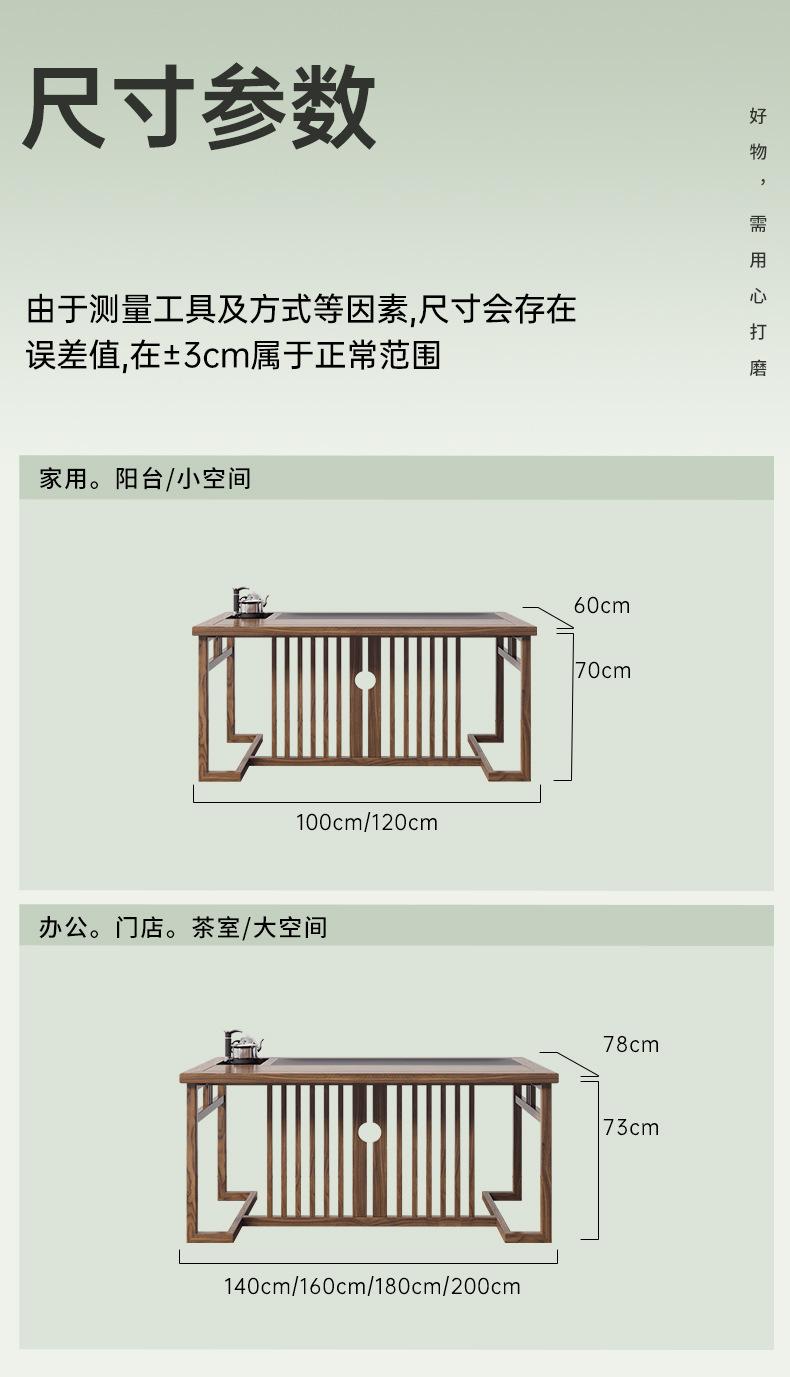 尺寸参数

好物，需用心打磨

由于测量工具及方式等因素,尺寸会存在误差值,在±3cm属于正常范围

家用。阳台/小空间

60cm

70cm

100cm/120cm

办公。门店。茶室/大空间

78cm

73cm

140cm/160cm/180cm/200cm