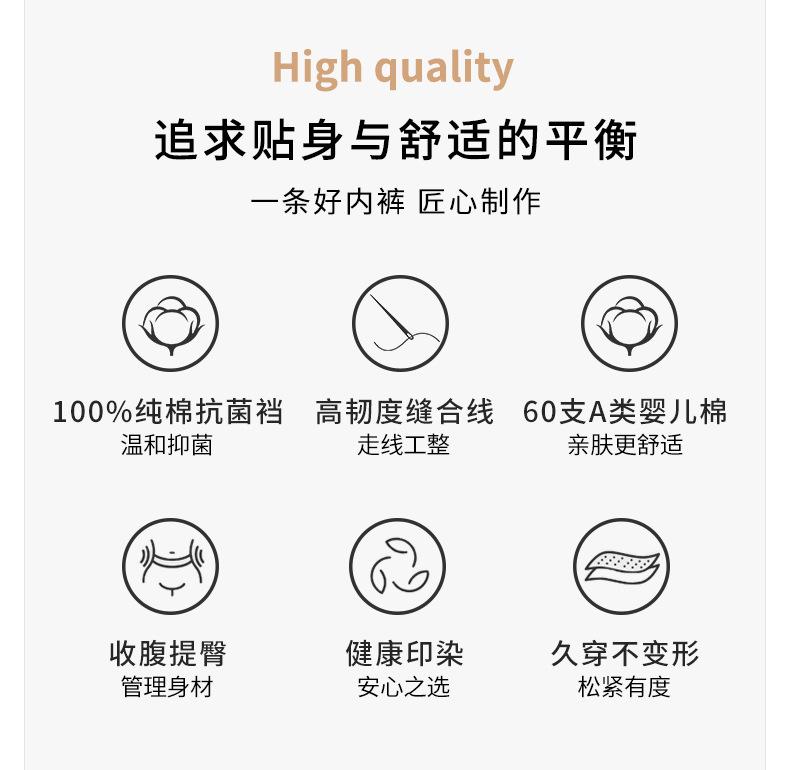 High quality

追求贴身与舒适的平衡

一条好内裤 匠心制作

100%纯棉抗菌裆
温和抑菌

高韧度缝合线
走线工整

60支A类婴儿棉
亲肤更舒适

收腹提臀
管理身材

健康印染
安心之选

久穿不变形
松紧有度