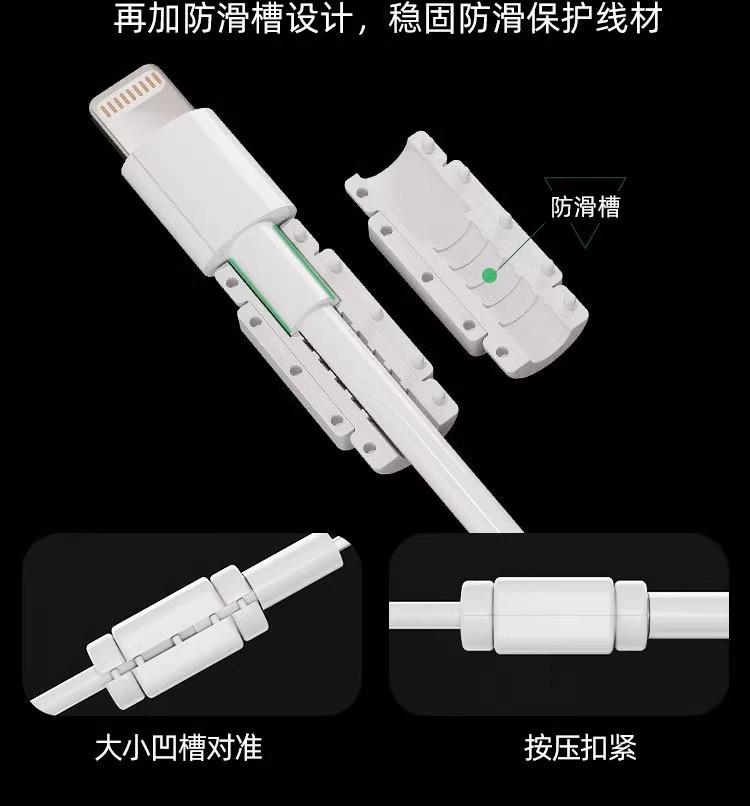 再加防滑槽设计，稳固防滑保护线材

防滑槽

大小凹槽对准

按压扣紧