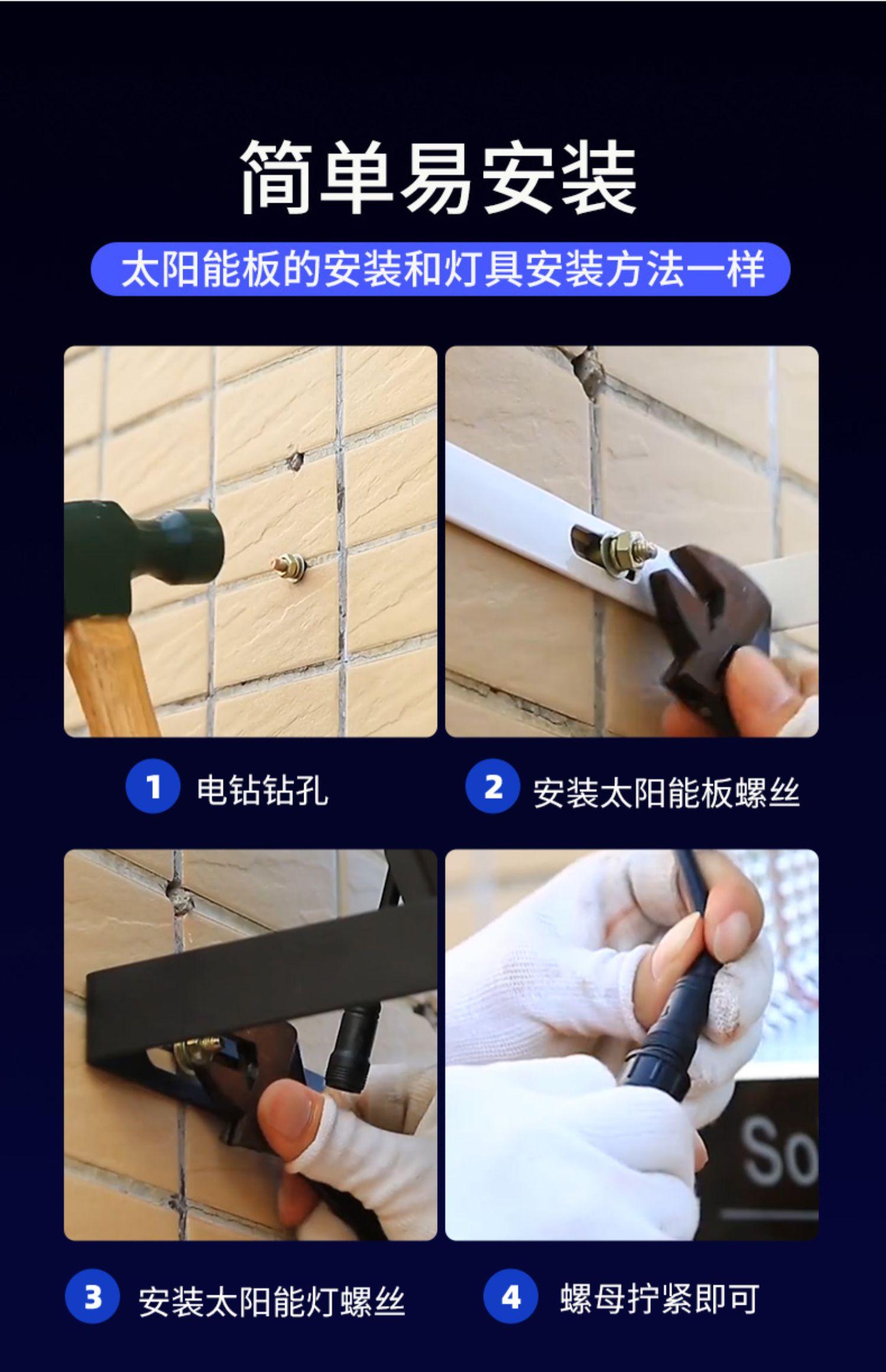 简单易安装

太阳能板的安装和灯具安装方法一样

1 电钻钻孔

2 安装太阳能板螺丝

So

3 安装太阳能灯螺丝

4 螺母拧紧即可