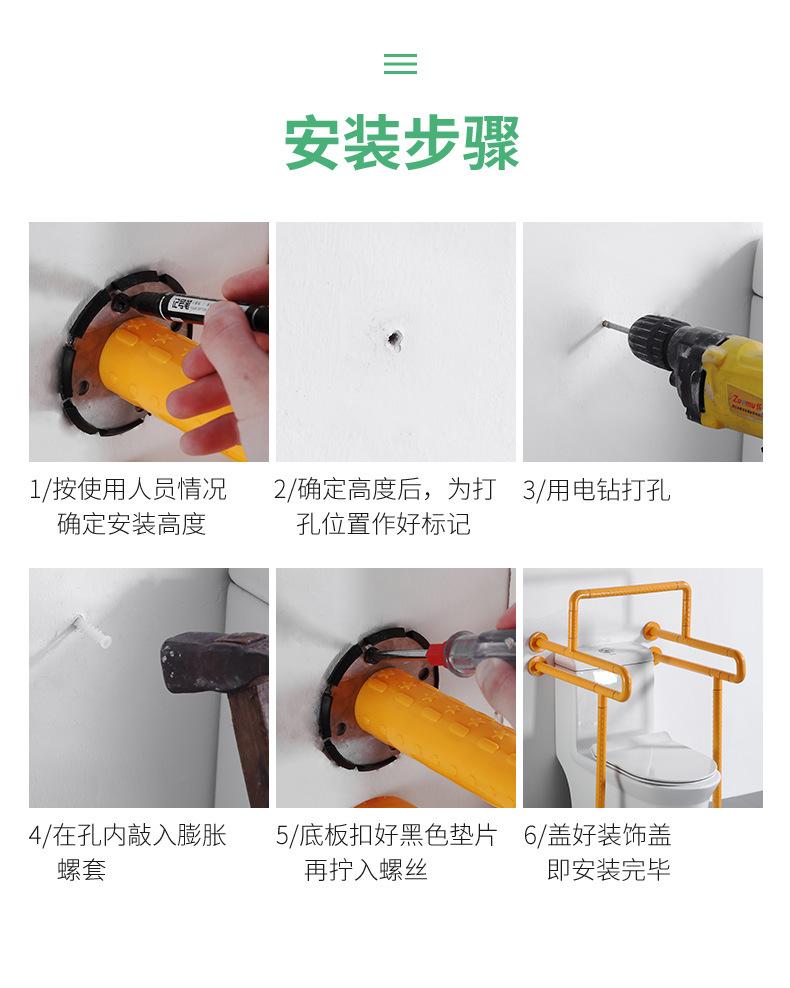 安装步骤

1/按使用人员情况确定安装高度

2/确定高度后，为打孔位置作好标记

3/用电钻打孔

4/在孔内敲入膨胀螺套

5/底板扣好黑色垫片再拧入螺丝

6/盖好装饰盖即安装完毕