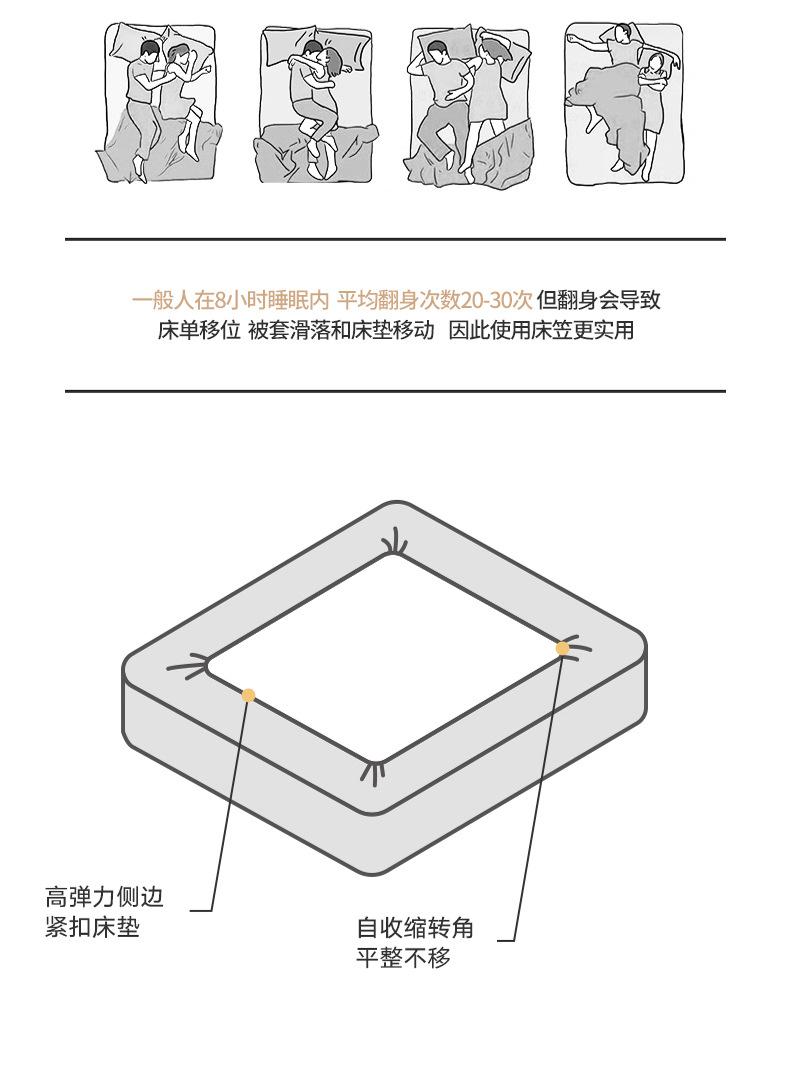 一般人在8小时睡眠内 平均翻身次数20-30次 但翻身会导致床单移位 被套滑落和床垫移动 因此使用床笠更实用

高弹力侧边
紧扣床垫

自收缩转角
平整不移