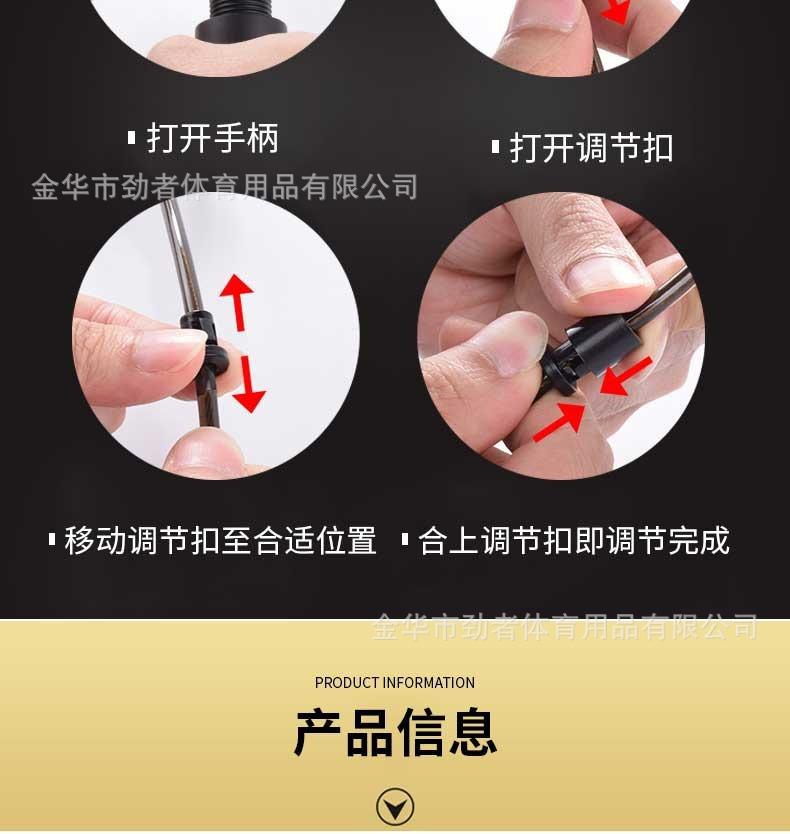 打开手柄

打开调节扣

金华市劲者体育用品有限公司

移动调节扣至合适位置

合上调节扣即调节完成

金华市劲者体育用品有限公司

PRODUCT INFORMATION

产品信息