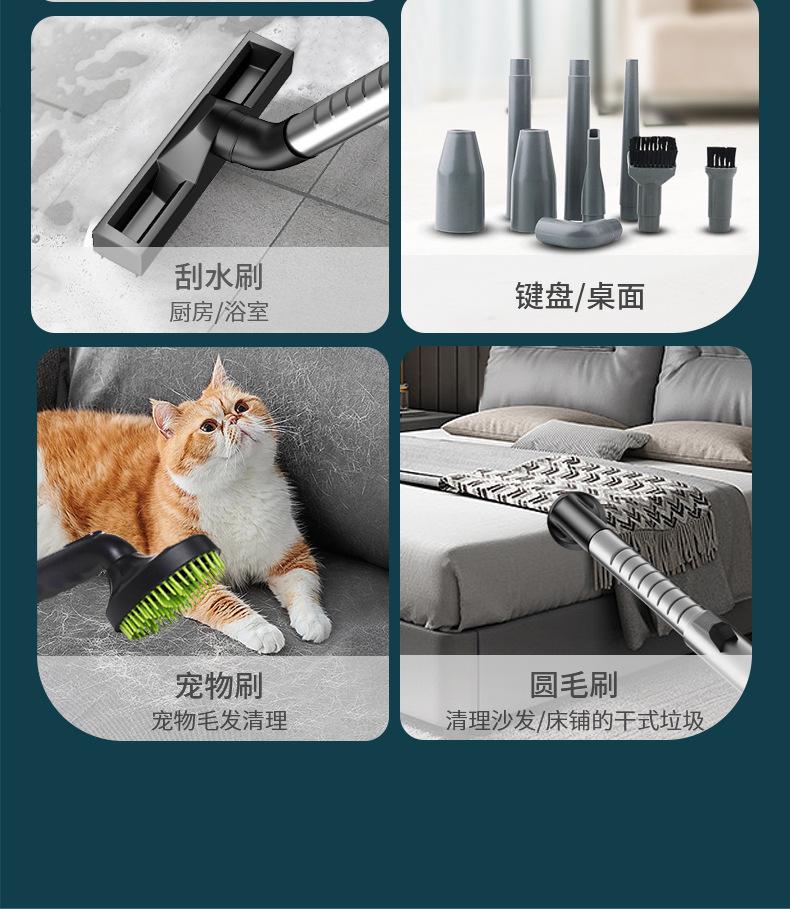 刮水刷
厨房/浴室

键盘/桌面

宠物刷
宠物毛发清理

圆毛刷
清理沙发/床铺的干式垃圾