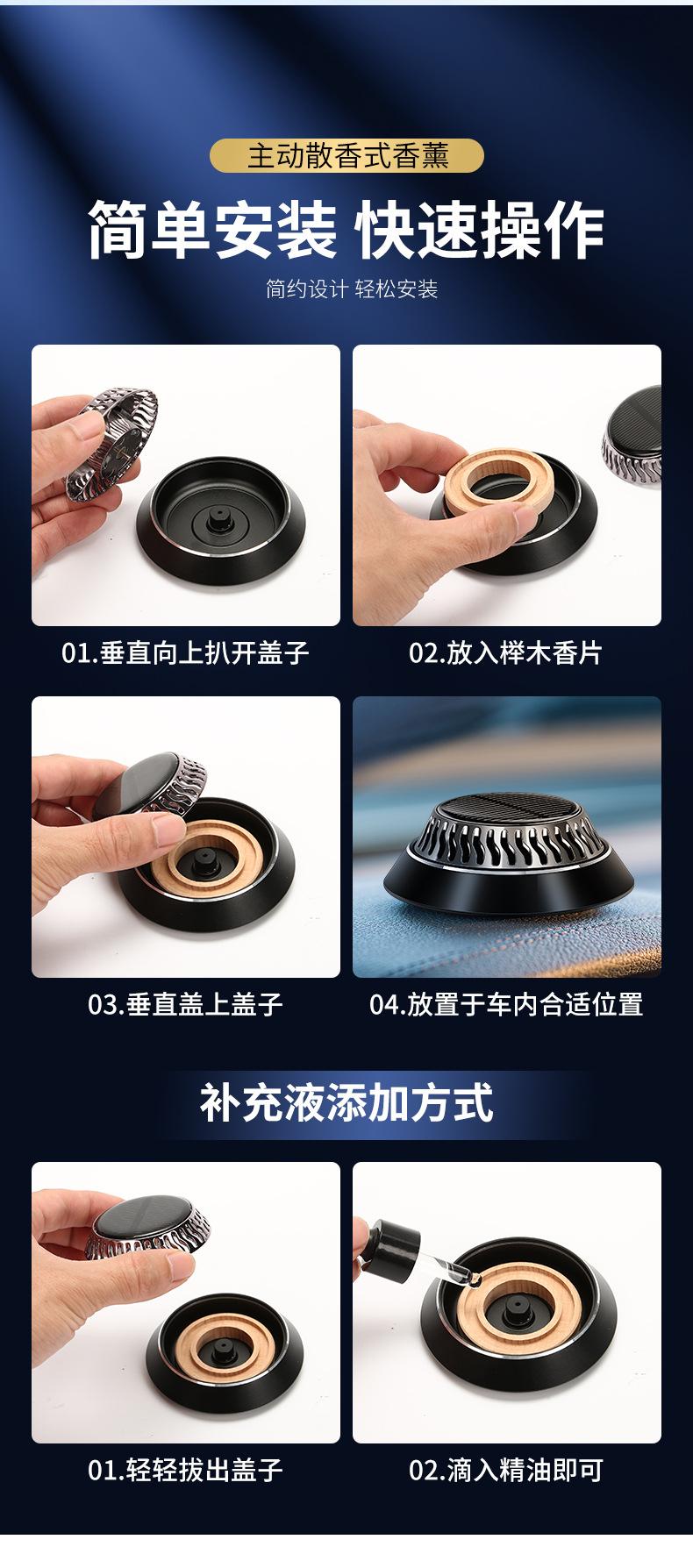 主动散香式香薰

简单安装 快速操作

简约设计 轻松安装

01.垂直向上扒开盖子

02.放入榉木香片

03.垂直盖上盖子

04.放置于车内合适位置

补充液添加方式

01.轻轻拔出盖子

02.滴入精油即可