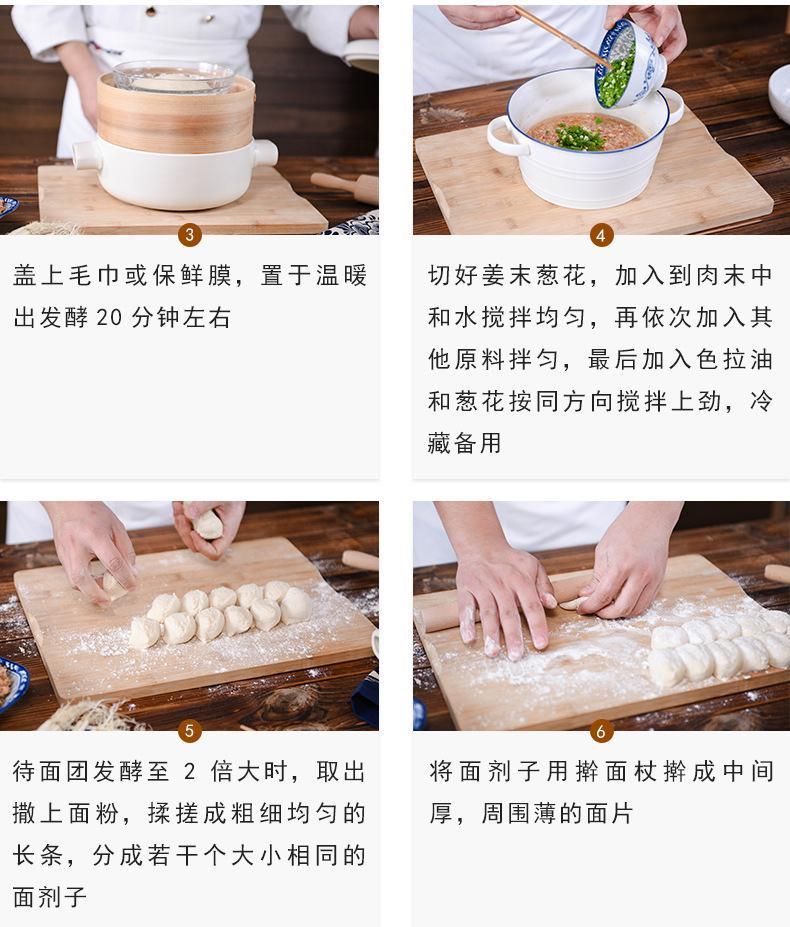 3

盖上毛巾或保鲜膜，置于温暖出发酵 20 分钟左右

4

切好姜末葱花，加入到肉末中和水搅拌均匀，再依次加入其他原料拌匀，最后加入色拉油和葱花按同方向搅拌上劲，冷藏备用

5

待面团发酵至 2 倍大时，取出撒上面粉，揉搓成粗细均匀的长条，分成若干个大小相同的面剂子

6

将面剂子用擀面杖擀成中间厚，周围薄的面片