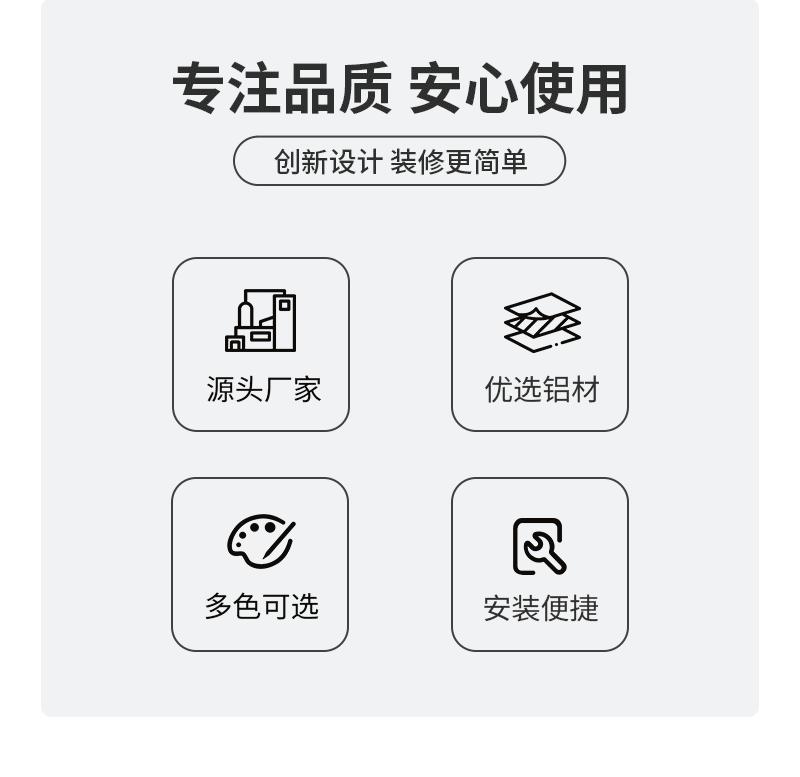 专注品质 安心使用

创新设计 装修更简单

源头厂家

优选铝材

多色可选

安装便捷