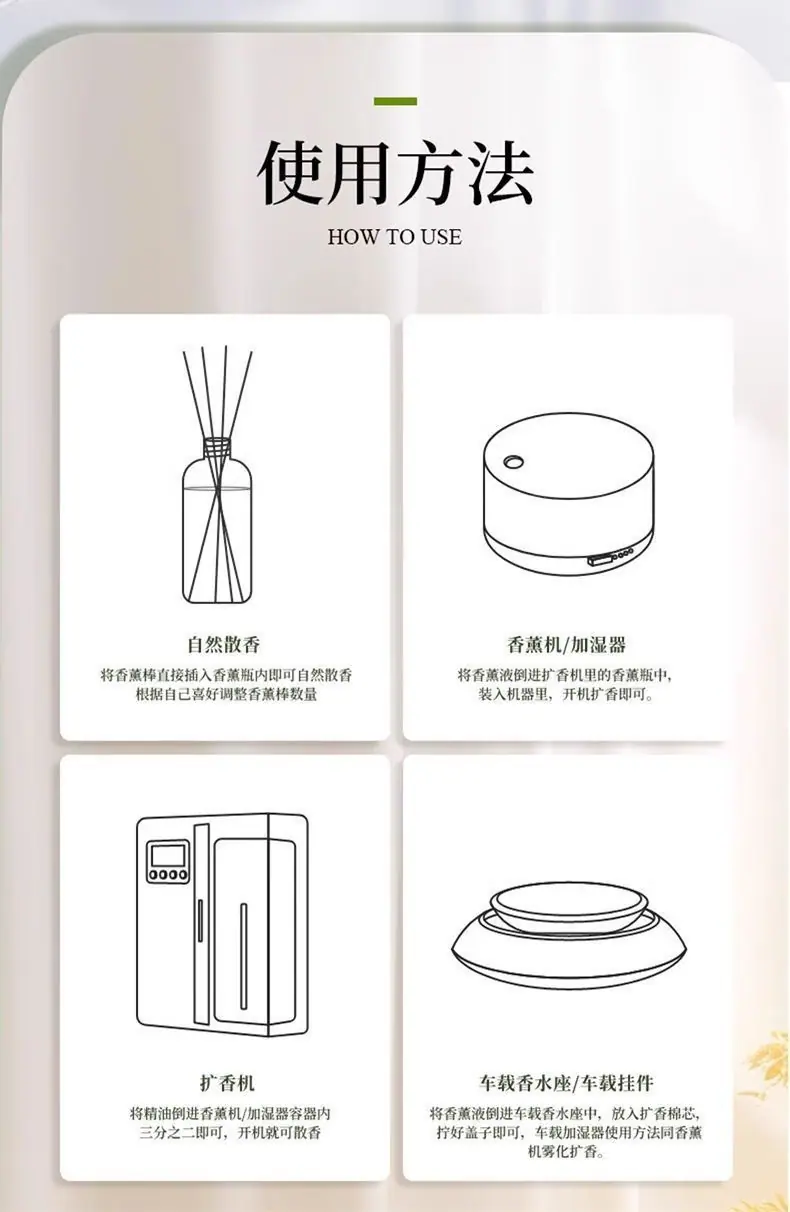 使用方法

HOW TO USE

自然散香

将香薰棒直接插入香薰瓶内即可自然散香
根据自己喜好调整香薰棒数量

香薰机/加湿器

将香薰液倒进扩香机里的香薰瓶中，
装入机器里，开机扩香即可。

扩香机

将精油倒进香薰机/加湿器容器内
三分之二即可，开机就可散香

车载香水座/车载挂件

将香薰液倒进车载香水座中，放入扩香棉芯，
拧好盖子即可，车载加湿器使用方法同香薰机雾化扩香。