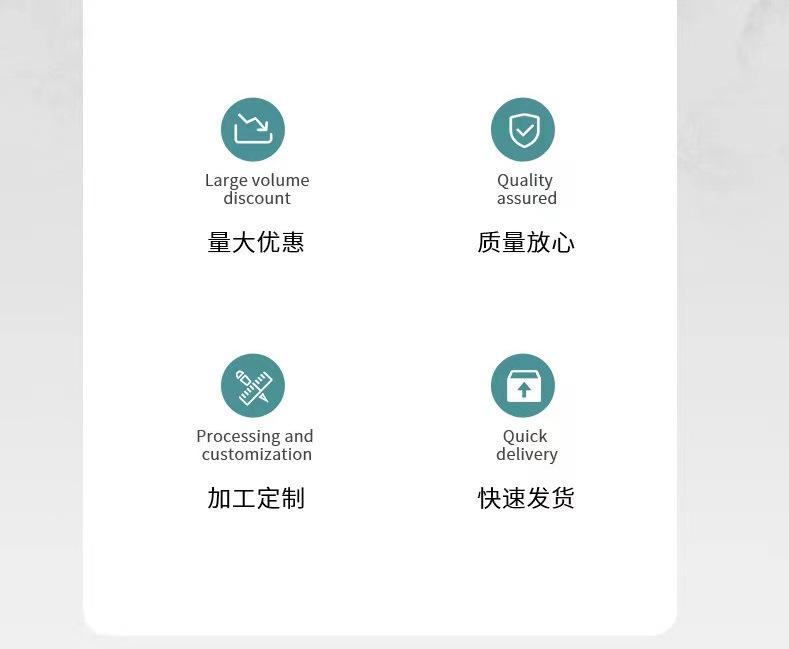 Large volume
discount

量大优惠

Quality
assured

质量放心

Processing and
customization

加工定制

Quick
delivery

快速发货