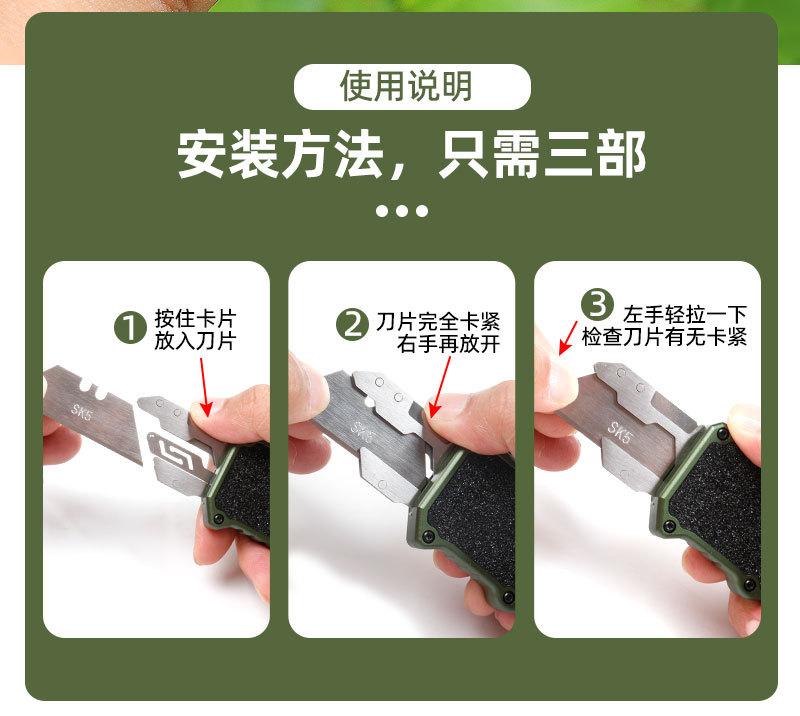 使用说明

安装方法，只需三部

1 按住卡片 放入刀片

SK5

2 刀片完全卡紧 右手再放开

SK5

3 左手轻拉一下 检查刀片有无卡紧

SK5