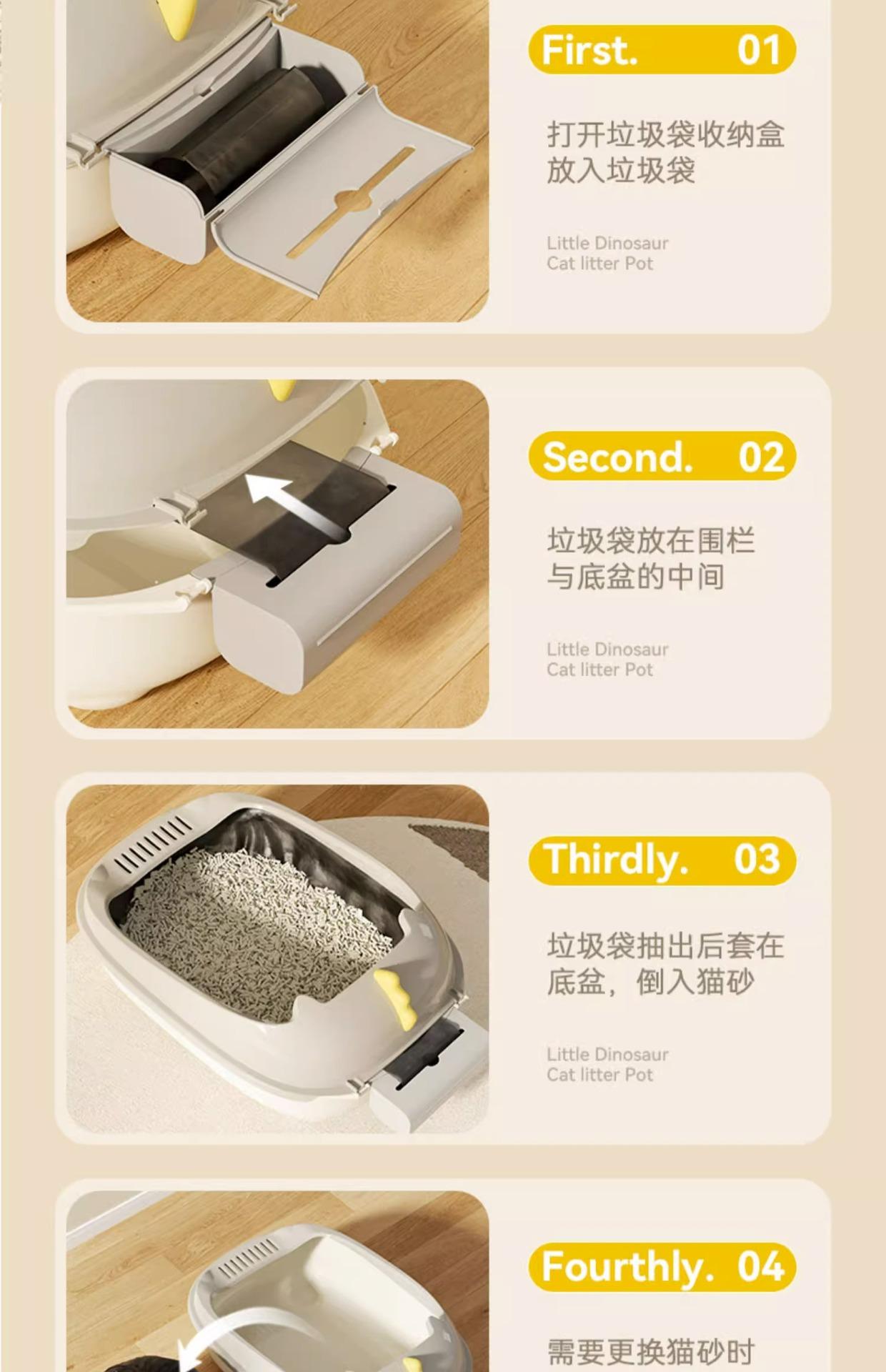 First. 01

打开垃圾袋收纳盒
放入垃圾袋

Little Dinosaur
Cat litter Pot

Second. 02

垃圾袋放在围栏
与底盆的中间

Little Dinosaur
Cat litter Pot

Thirdly. 03

垃圾袋抽出后套在
底盆，倒入猫砂

Little Dinosaur
Cat litter Pot

Fourthly. 04

需要更换猫砂时