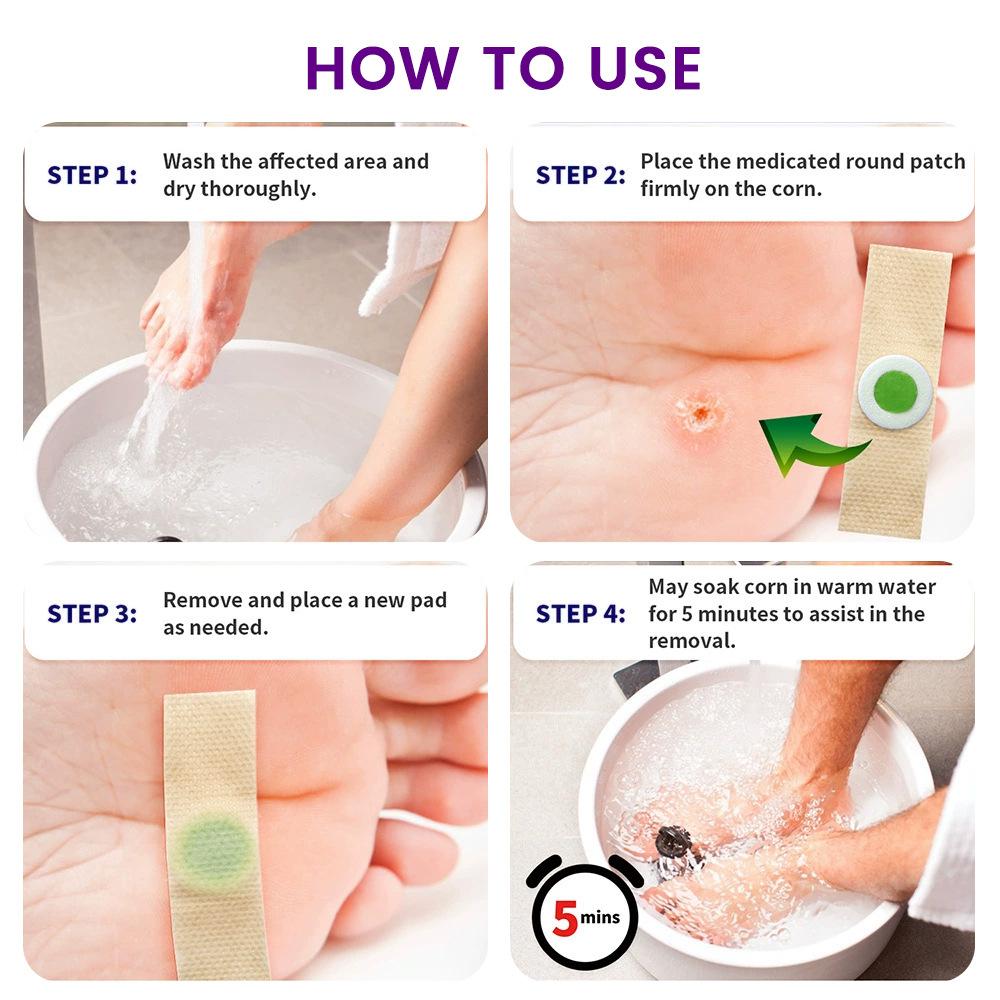 HOW TO USE

STEP 1: Wash the affected area and dry thoroughly.

STEP 2: Place the medicated round patch firmly on the corn.

STEP 3: Remove and place a new pad as needed.

STEP 4: May soak corn in warm water for 5 minutes to assist in the removal.

5 mins