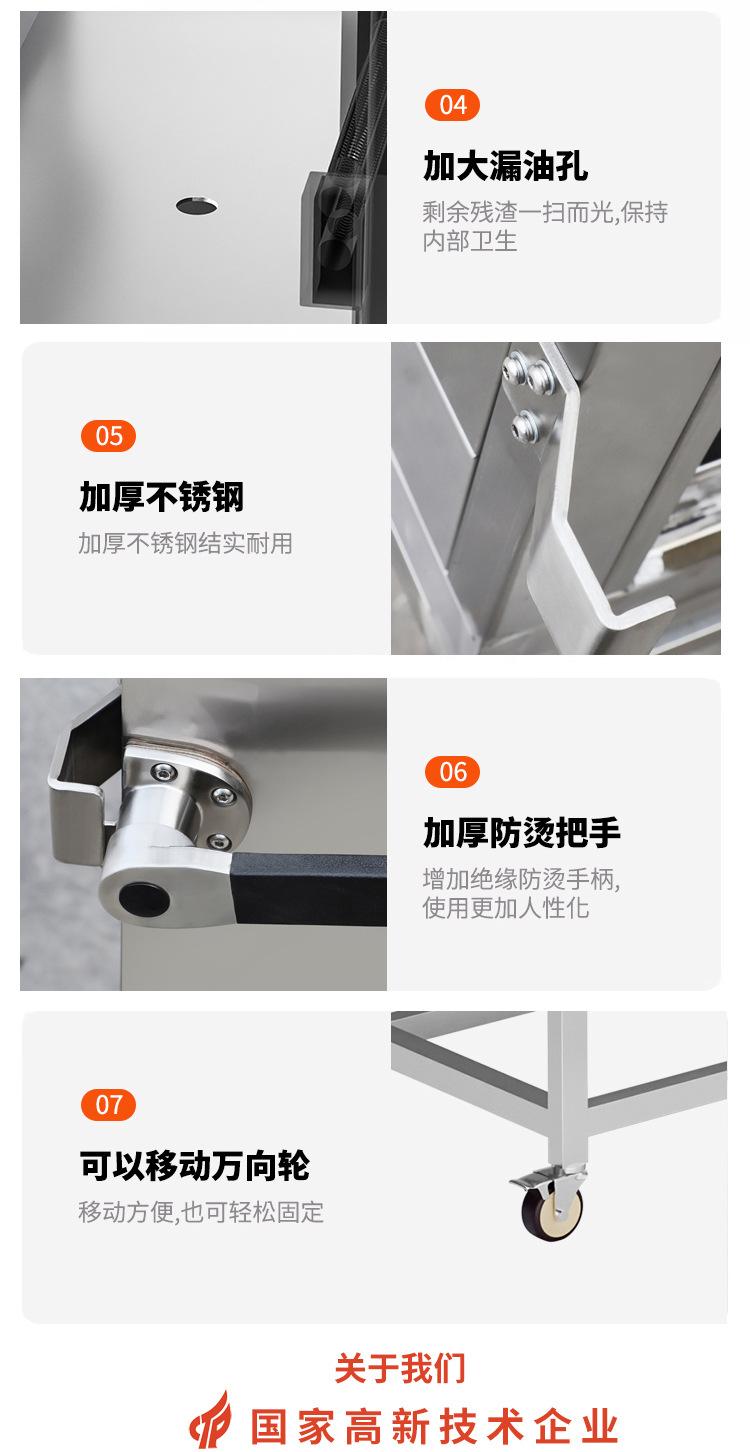 04

加大漏油孔

剩余残渣一扫而光,保持内部卫生

05

加厚不锈钢

加厚不锈钢结实耐用

06

加厚防烫把手

增加绝缘防烫手柄,使用更加人性化

07

可以移动万向轮

移动方便,也可轻松固定

关于我们

国家高新技术企业