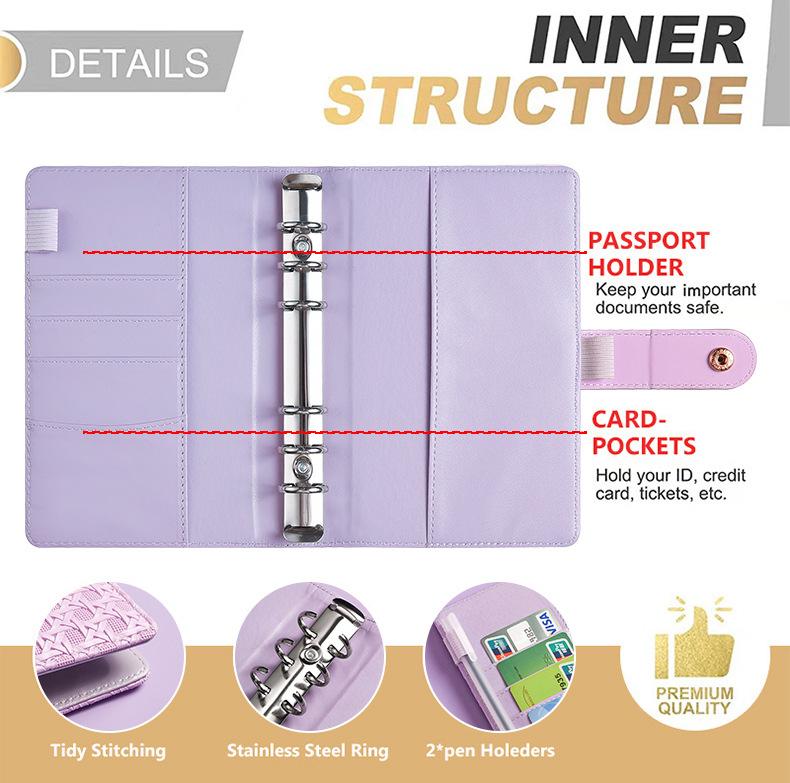 DETAILS

INNER STRUCTURE

PASSPORT HOLDER
Keep your important documents safe.

CARD-POCKETS
Hold your ID, credit card, tickets, etc.

VISA

PREMIUM QUALITY

Tidy Stitching

Stainless Steel Ring

2*pen Holeders